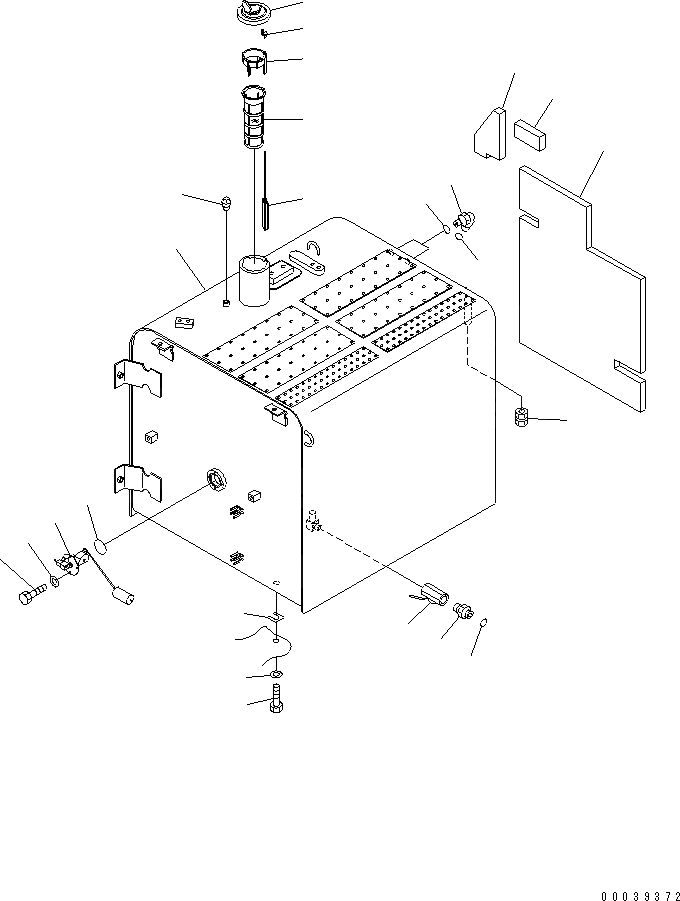 00039372