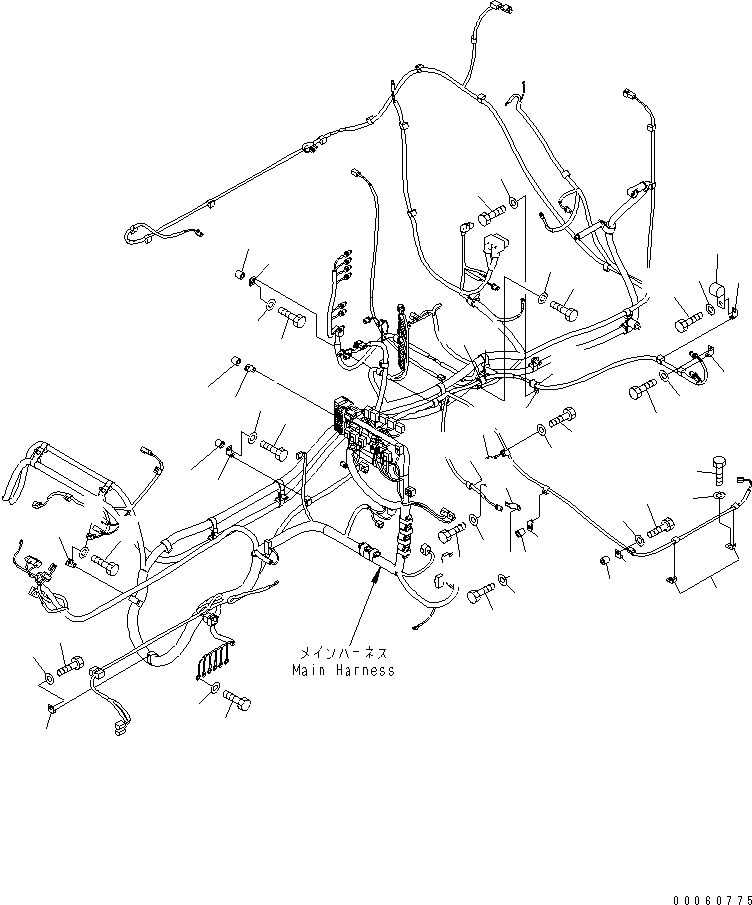 メインハーネス
Main Harness

00060775