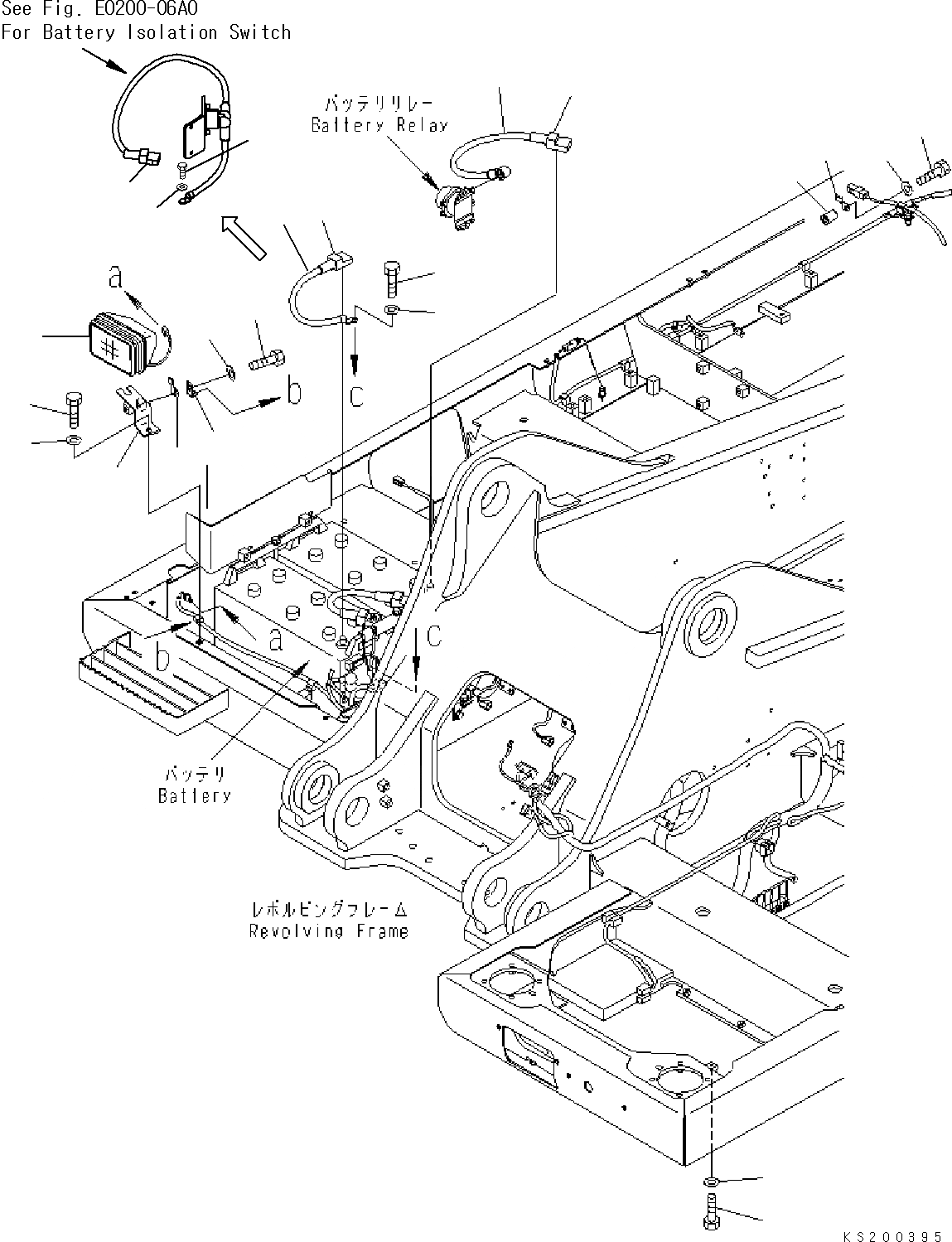 See Fig. E0200-06A0
For Battery Isolation Switch

バッテリリレー
Battery Relay

a

b

c

a

b

c

バッテリ
Battery

レボルビングフレーム
Revolving Frame

KS200395