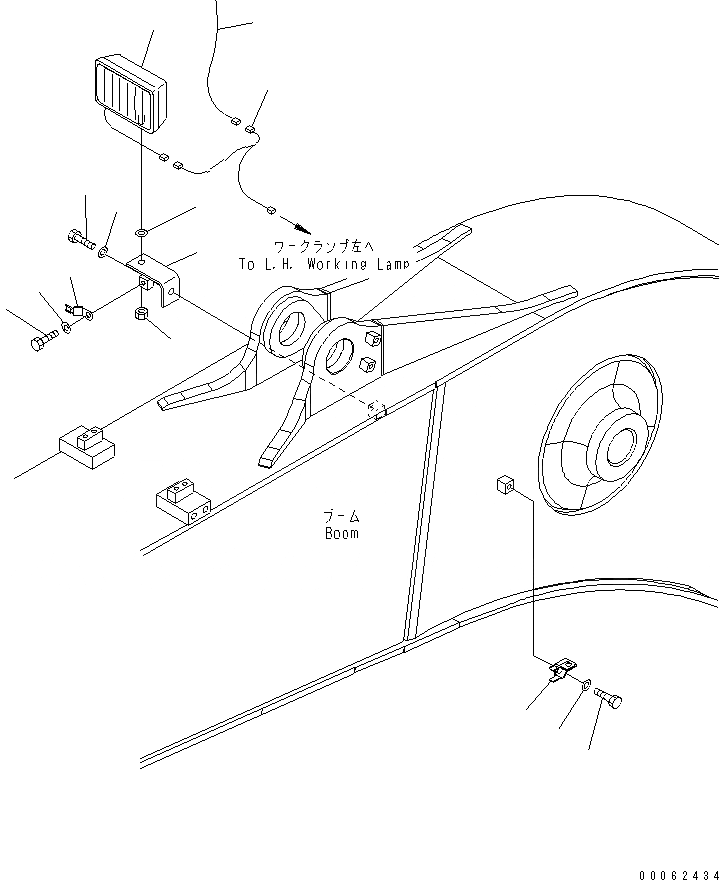 ワークランプ左へ
To L.H. Working Lamp

ブーム
Boom

00062434