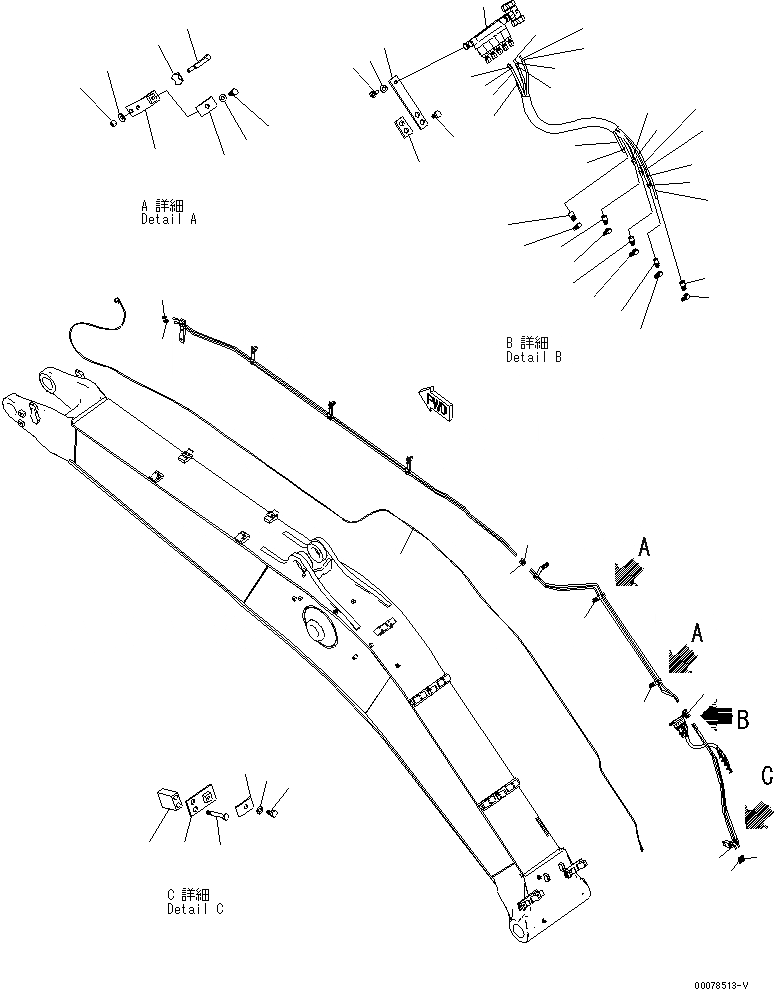 A 詳細
Detail A

B 詳細
Detail B

FWD

A

A

B

C

C 詳細
Detail C

00078513-V