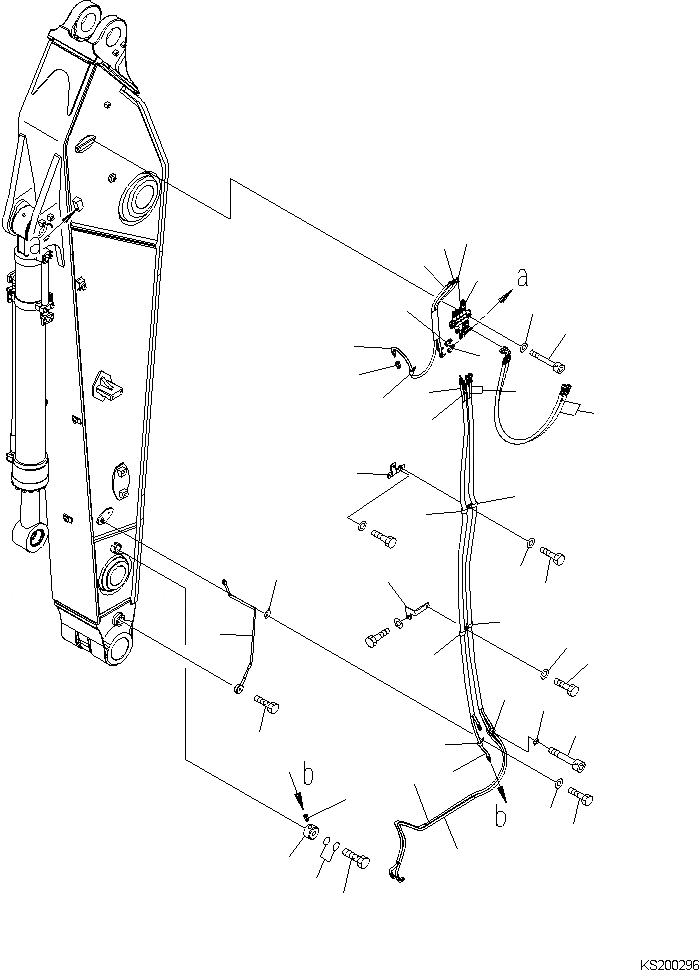 a

a

b

b

KS200296