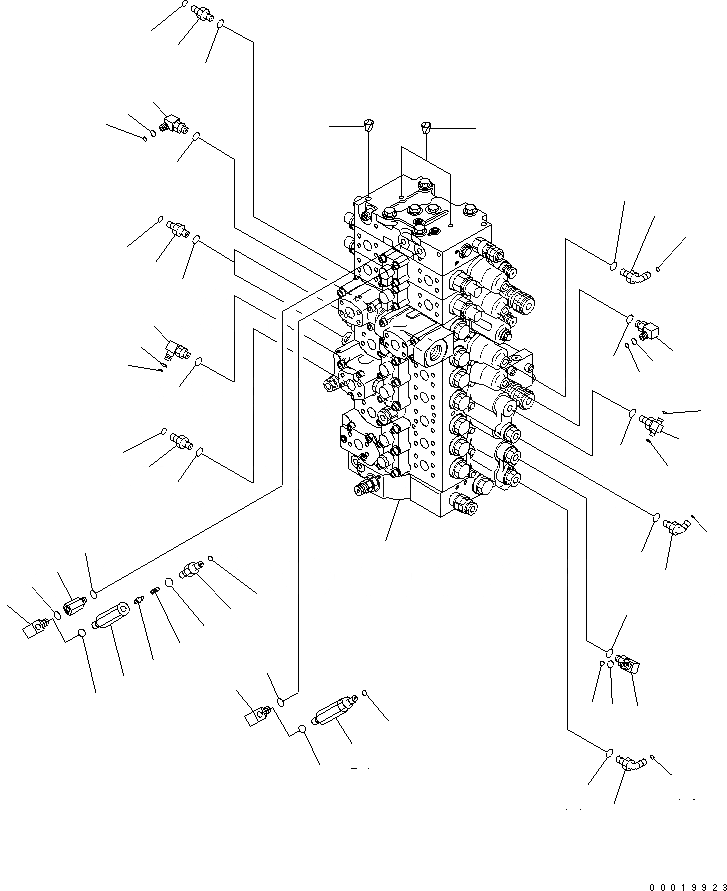 00019923