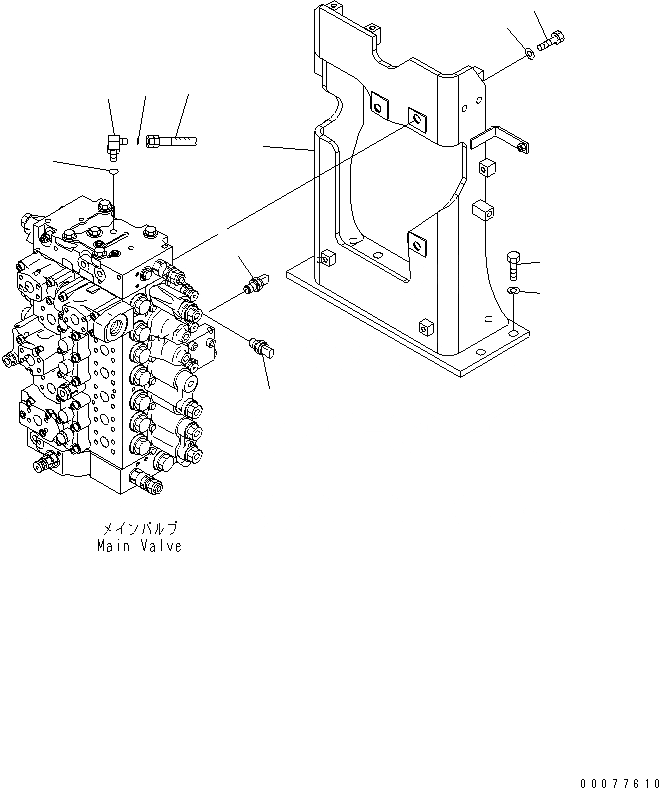 メインバルブ
Main Valve

00077610