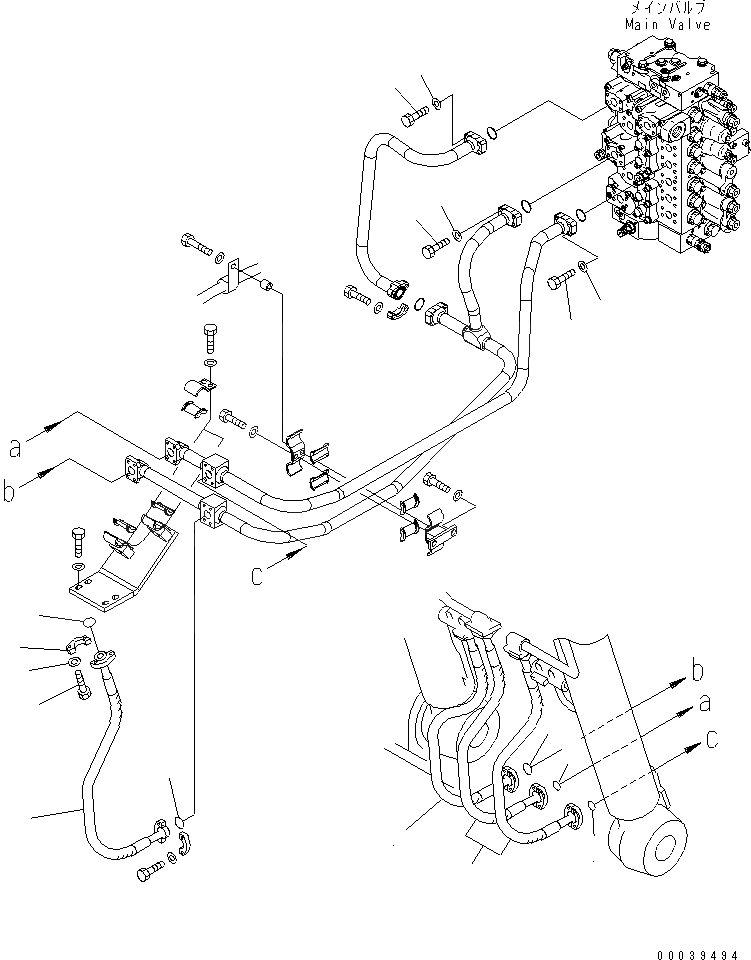 メインバルブ
Main Valve

a

b

c

b

a

c

00039494