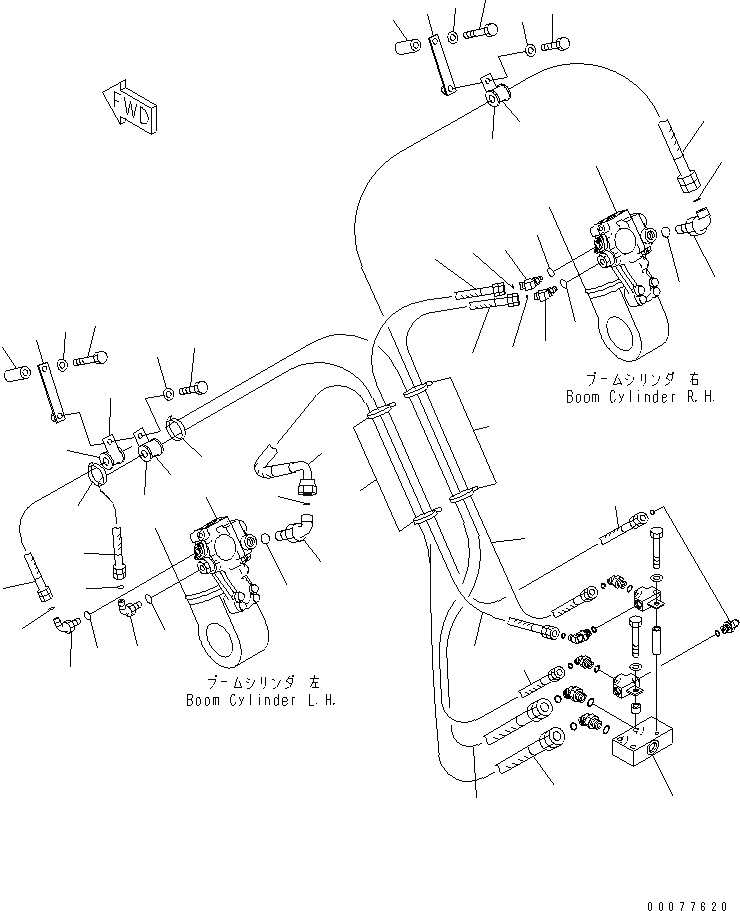 FWD

ブームシリンダ 右
Boom Cylinder R.H.

ブームシリンダ 左
Boom Cylinder L.H.

00077620