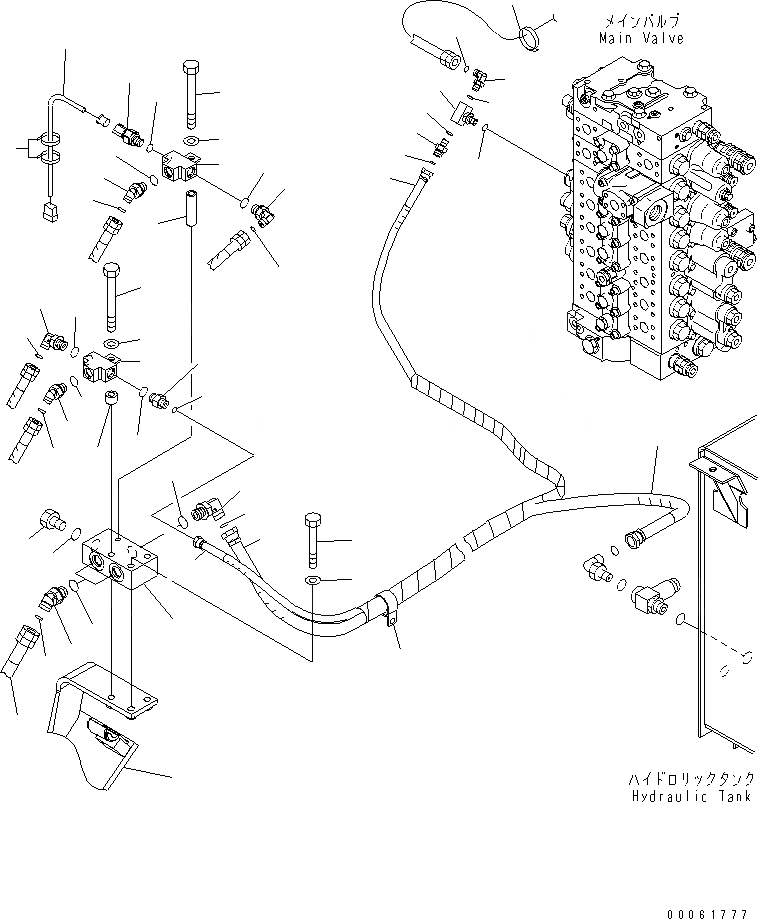 メインバルブ
Main Valve

ハイドロリックタンク
Hydraulic Tank

00061777