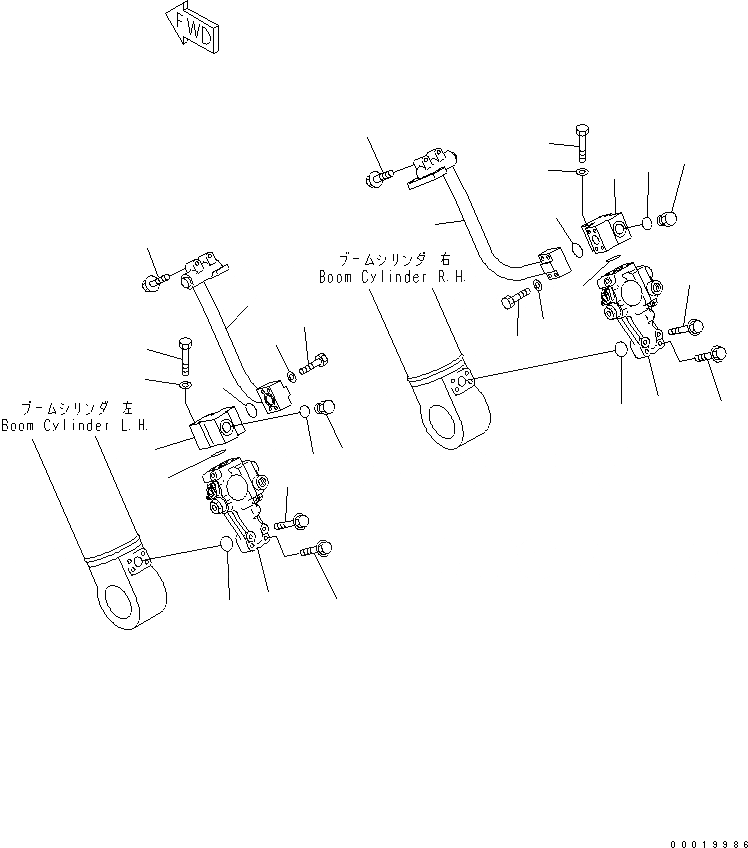 FWD

ブームシリンダ 右
Boom Cylinder R.H.

ブームシリンダ 左
Boom Cylinder L.H.

00019986