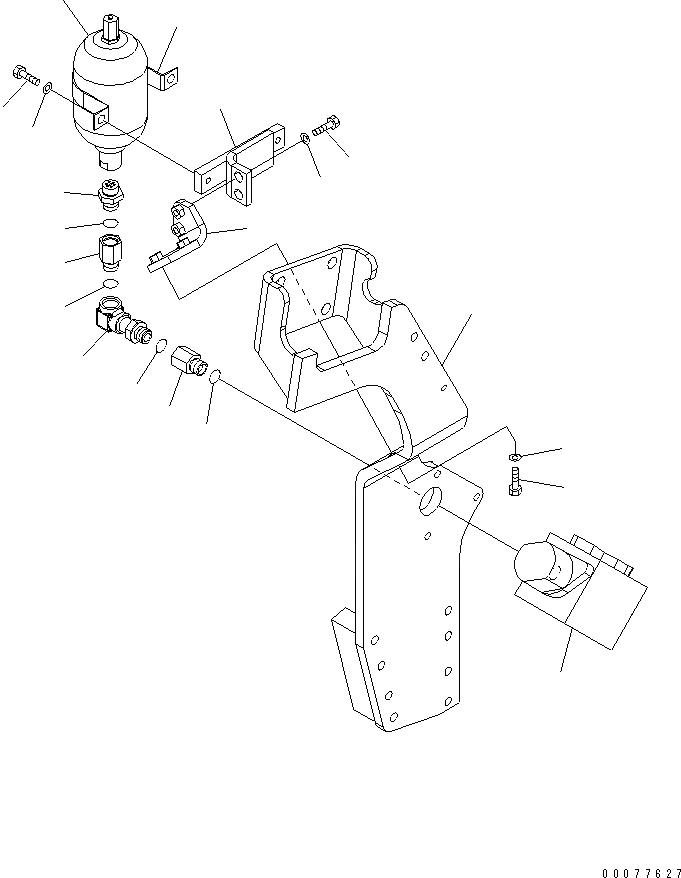 00077627