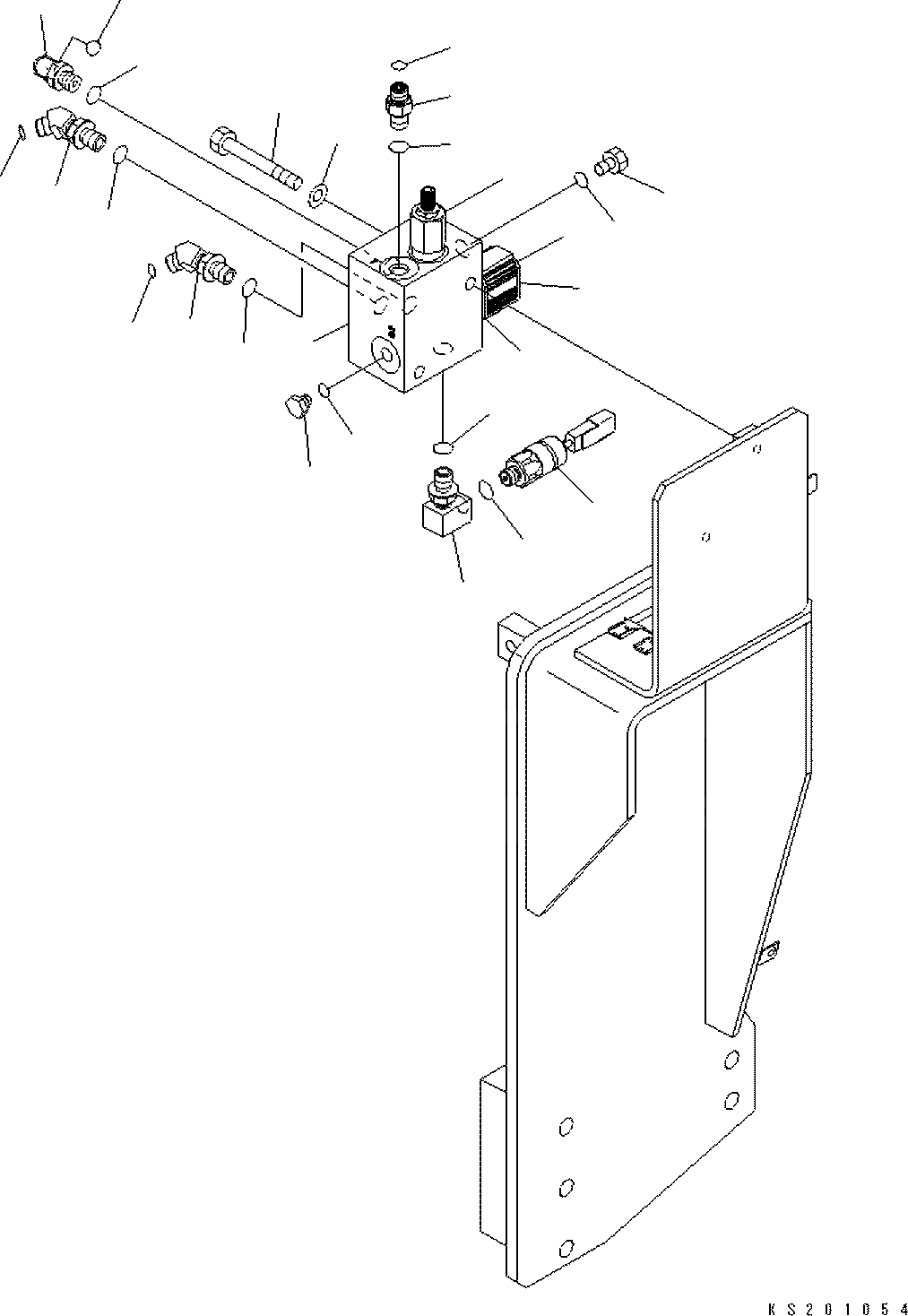 KS201054