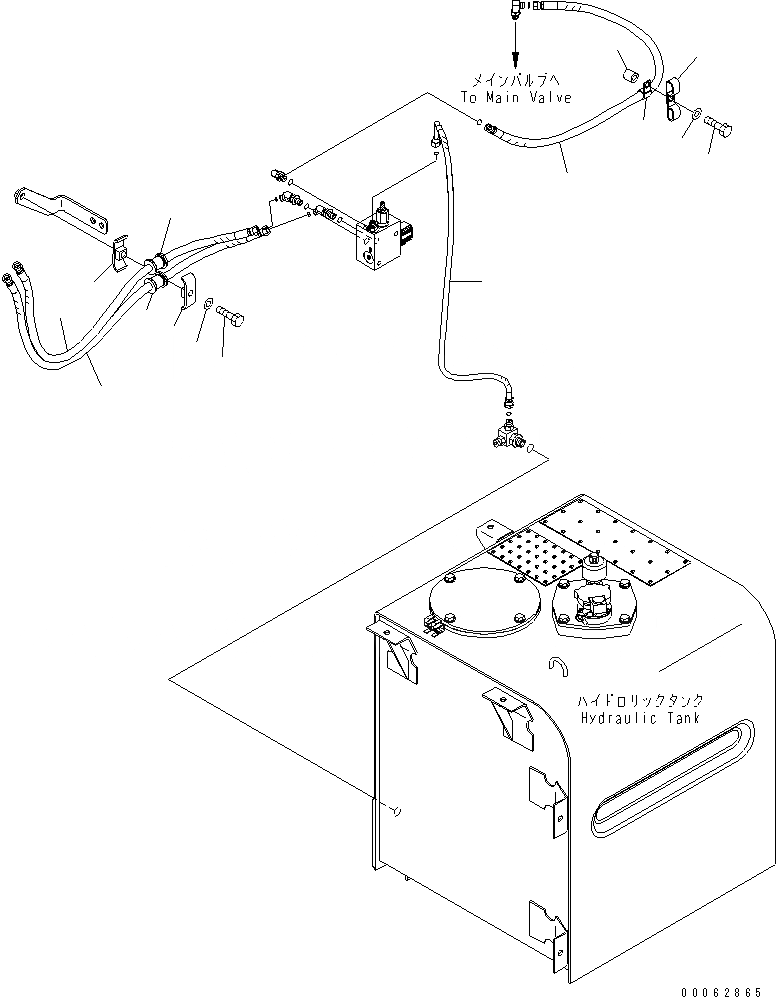 メインバルブへ
To Main Valve

ハイドロリックタンク
Hydraulic Tank

00062865