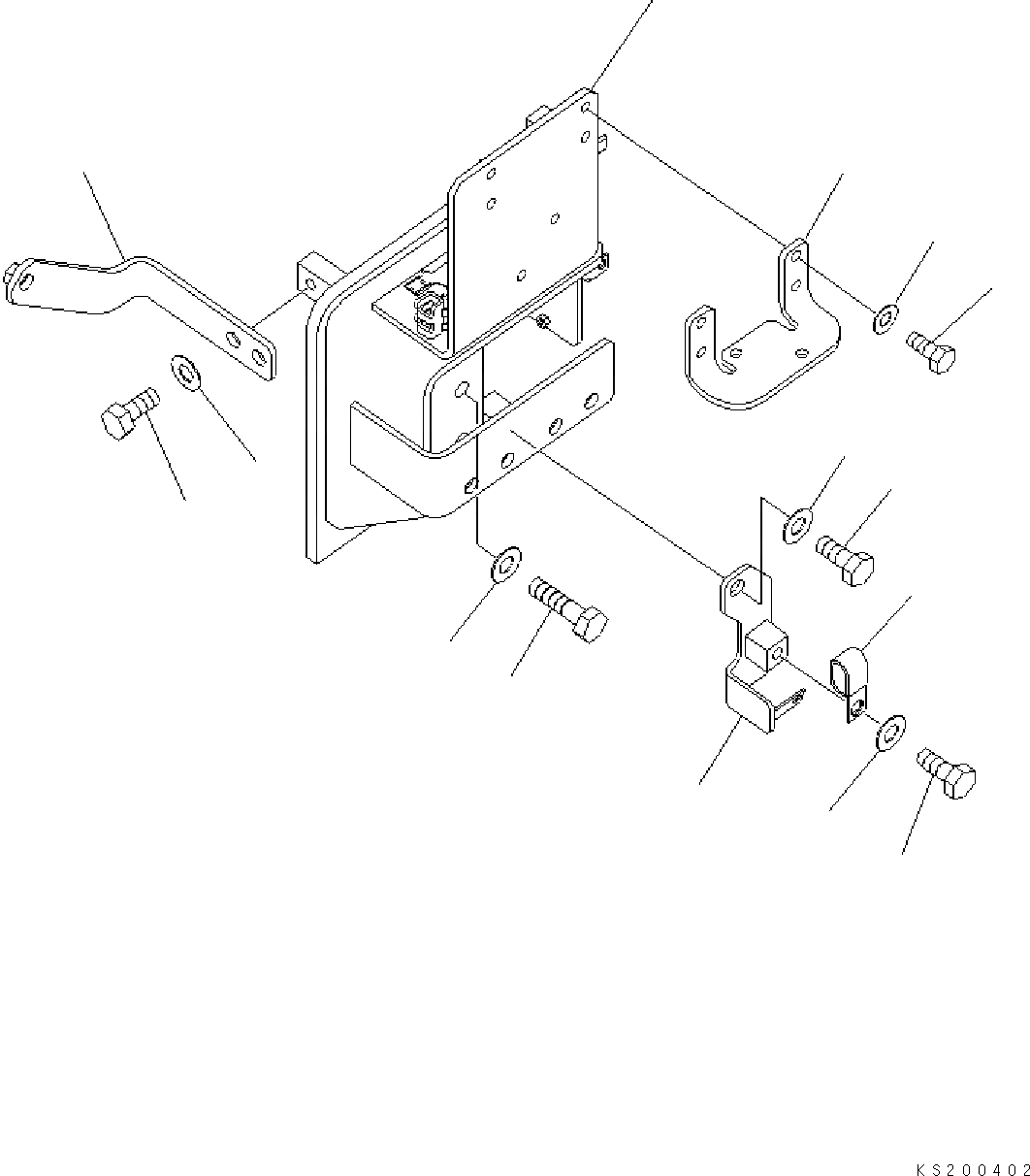 KS200402