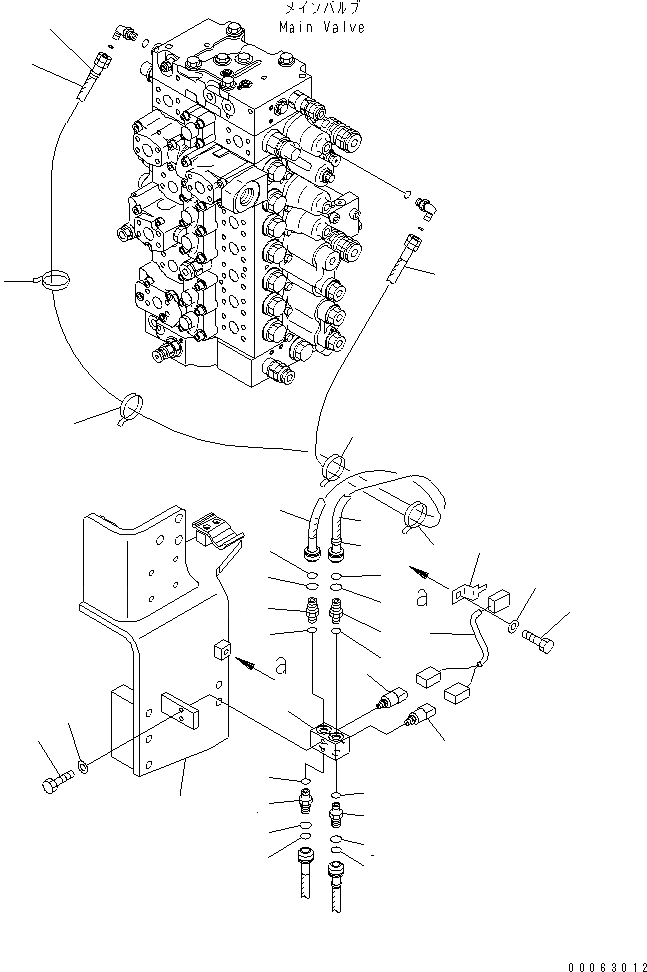 メインバルブ
Main Valve

a

a

00063012