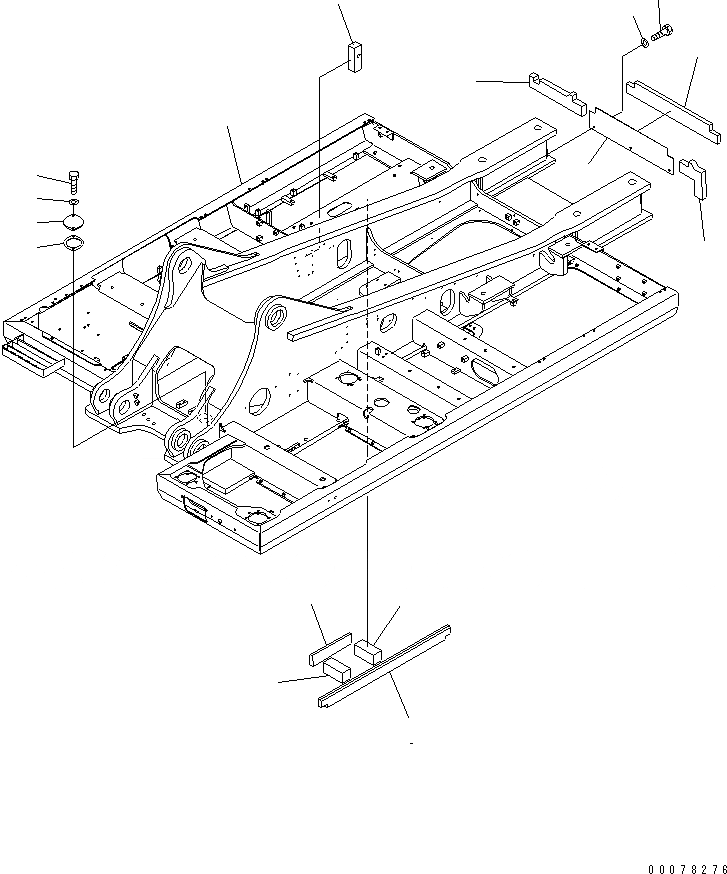 00078276