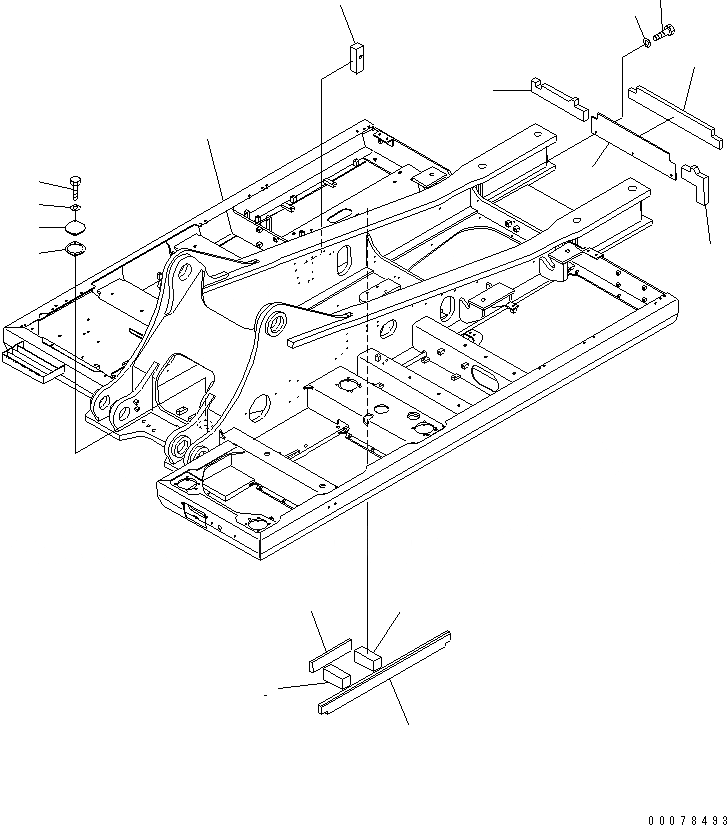 00078493