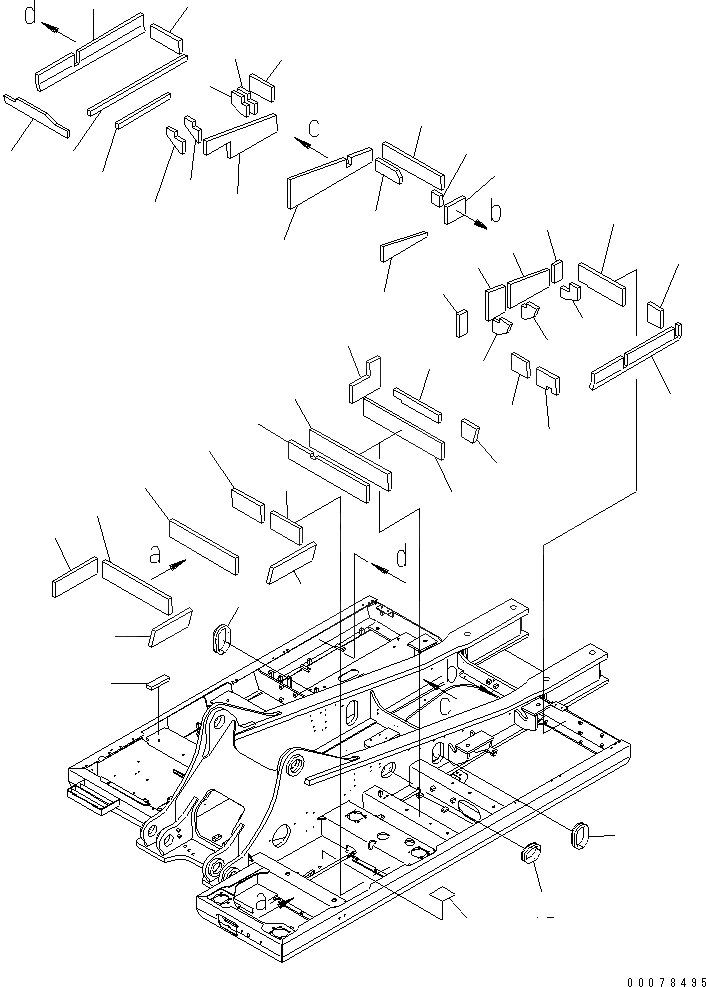 d
c
b
a
d
b
c
a
00078495