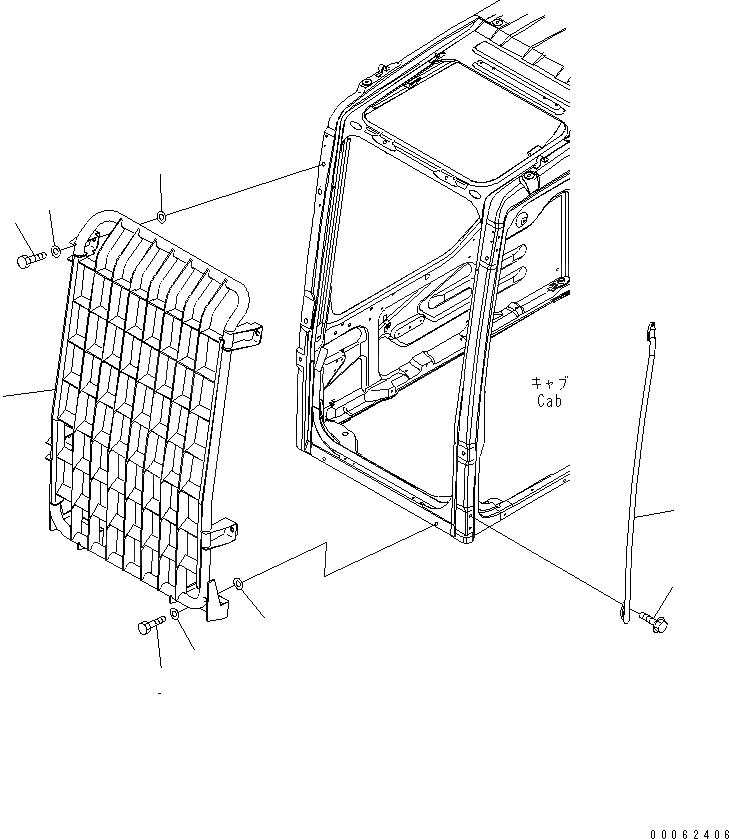 キャブ
Cab

00062406