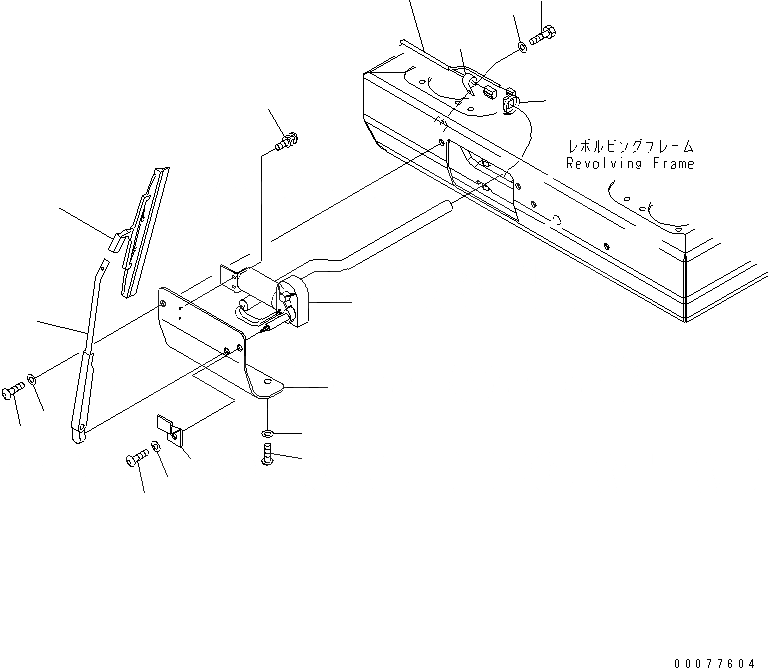 レボルビングフレーム
Revolving Frame

00077604