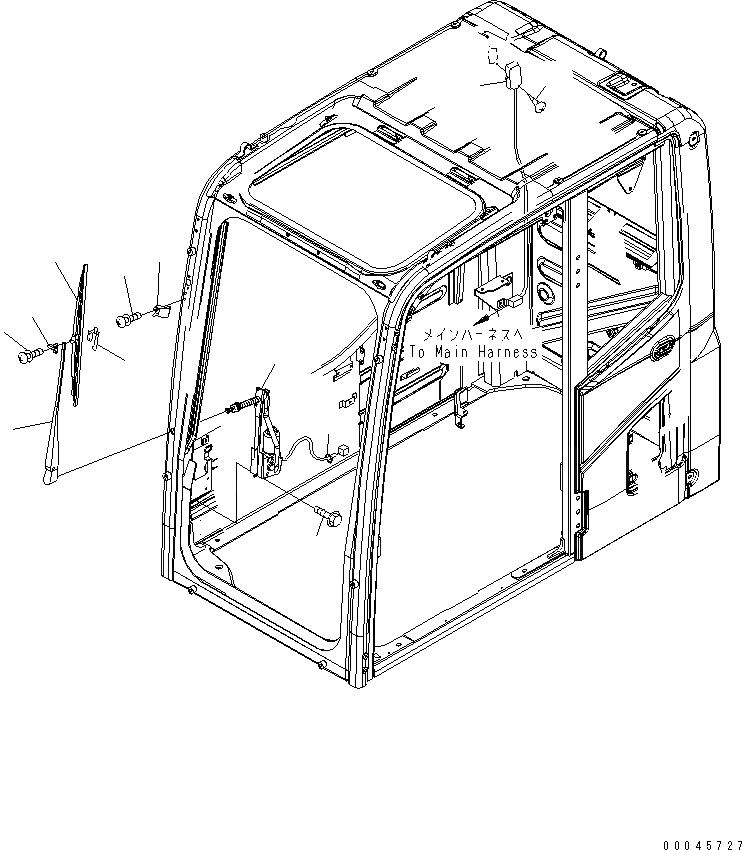 メインハーネスへ
To Main Harness

00045727