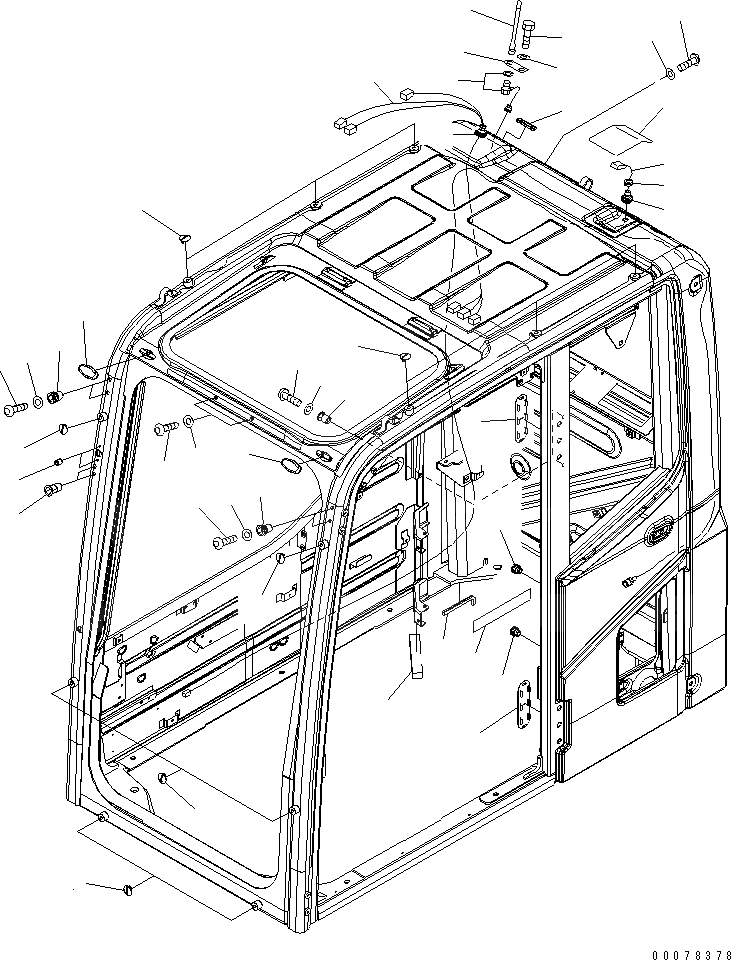 00078378