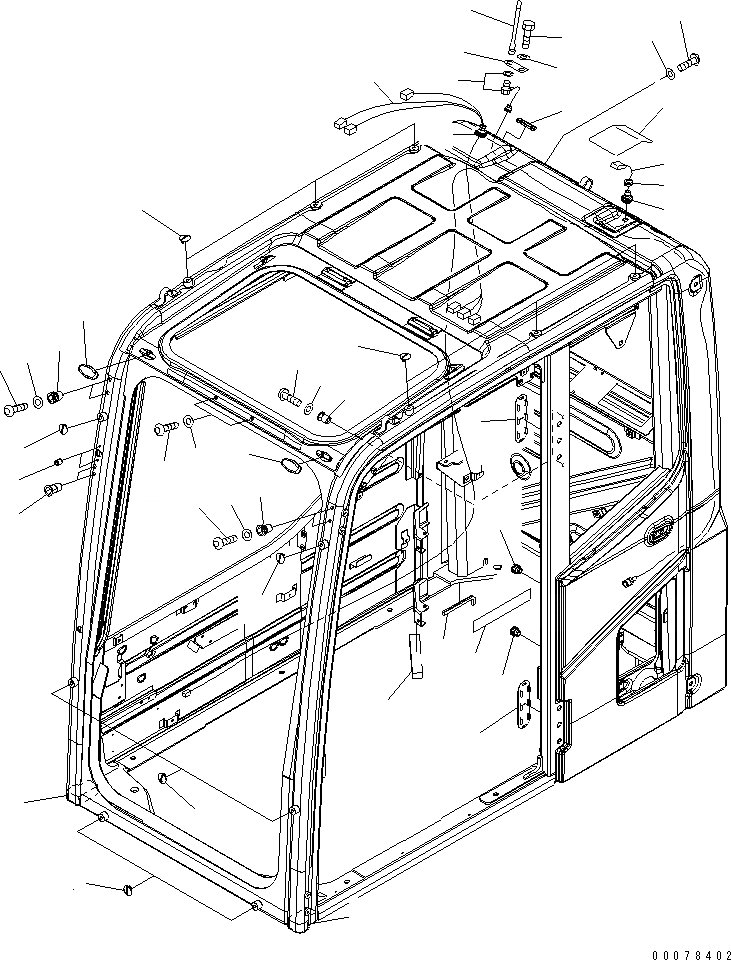 00078402