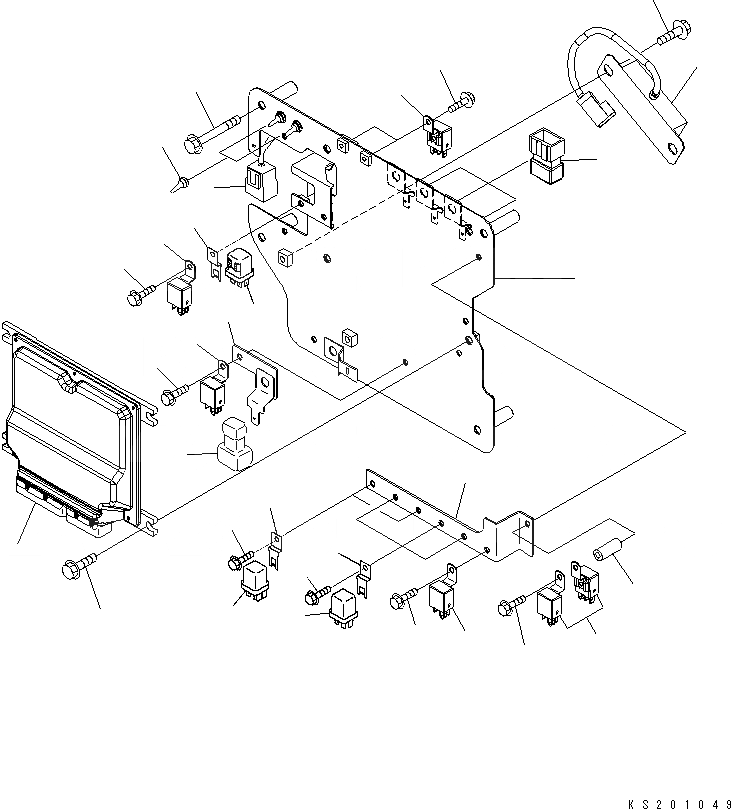 KS201049