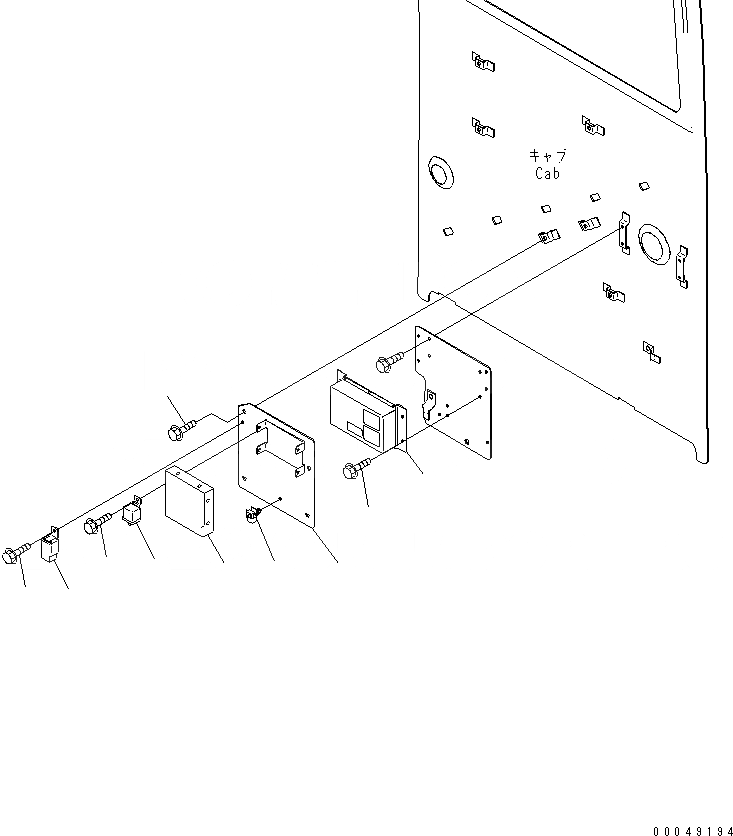 キャブ
Cab

00049194