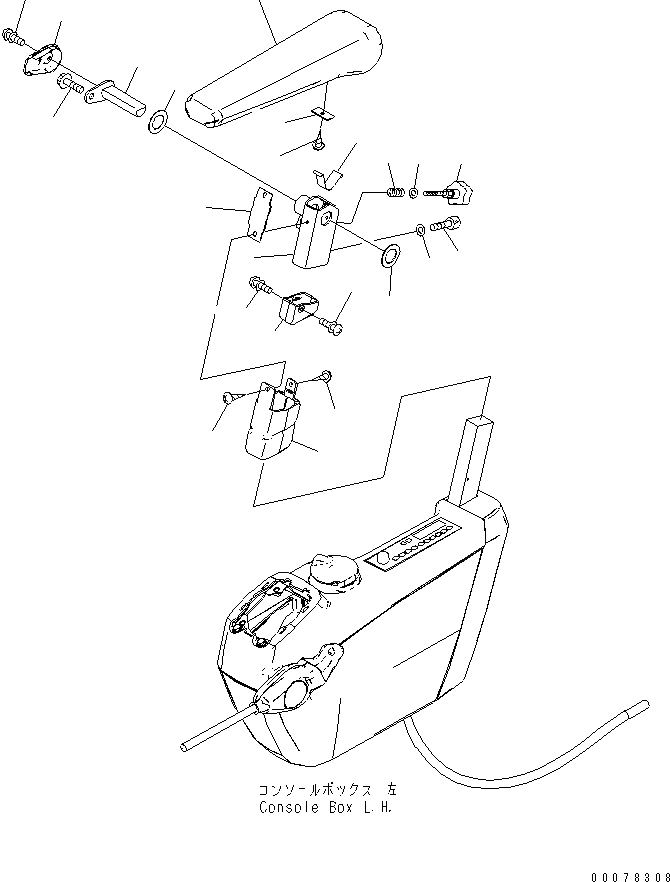 コンソールボックス 左
Console Box L.H.

00078308