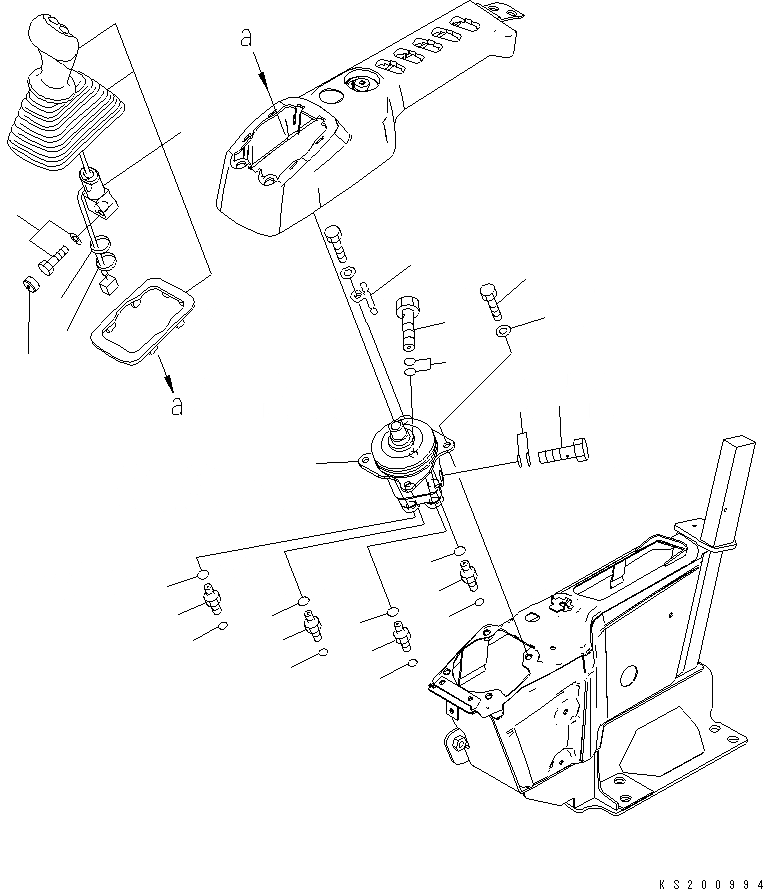 a

a

KS200994