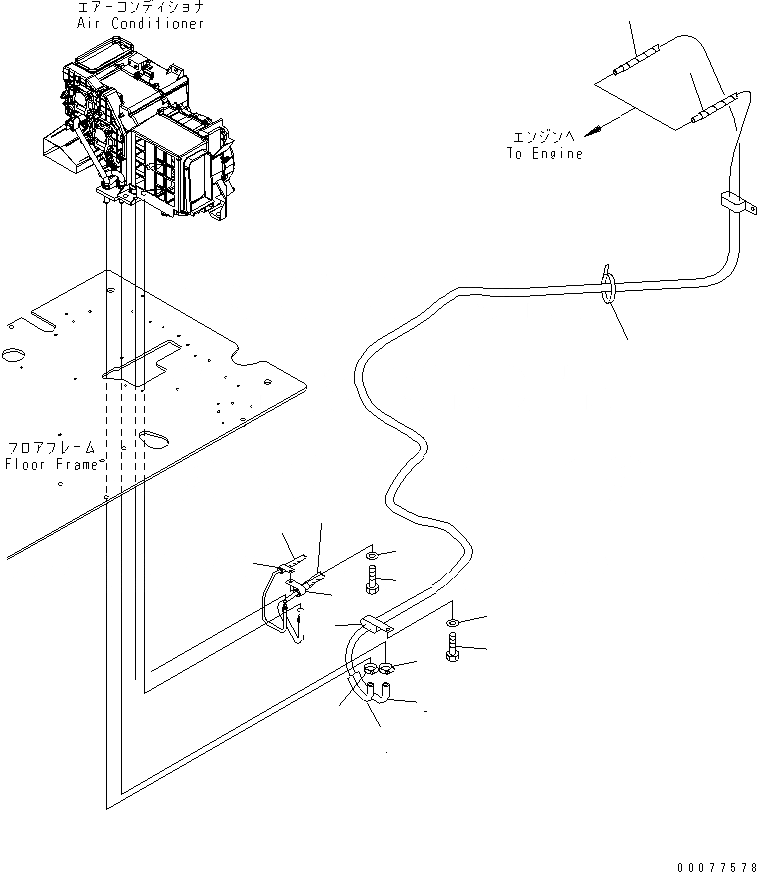 エアーコンディショナ
Air Conditioner

エンジンへ
To Engine

フロアフレーム
Floor Frame

00077578