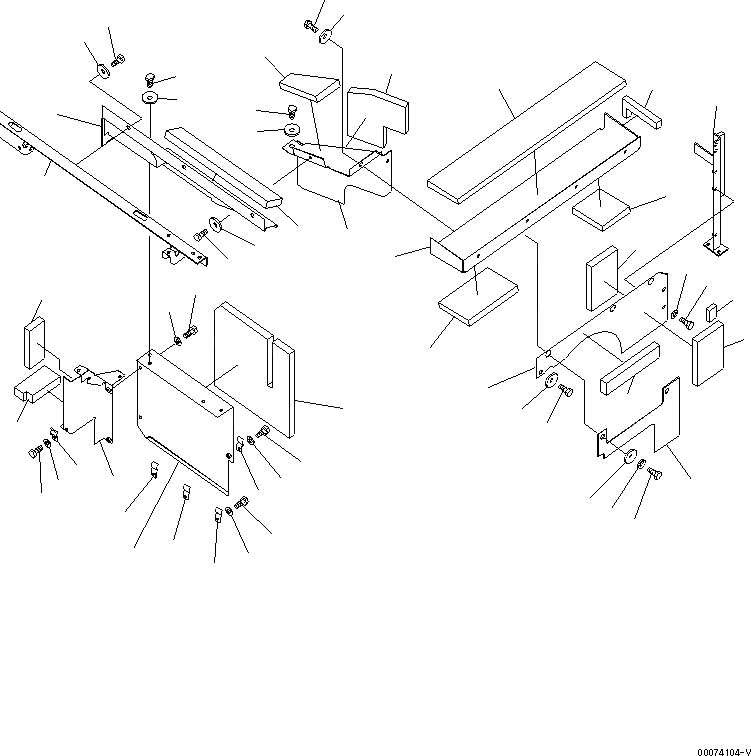 00074104-V