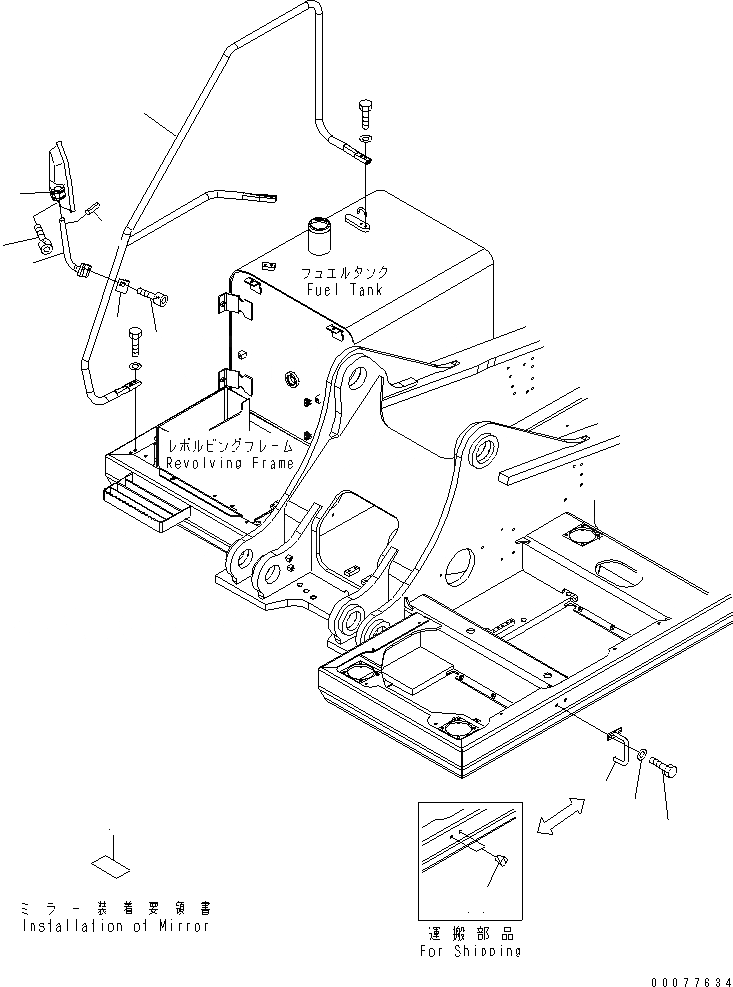 フュエルタンク
Fuel Tank

レボルビングフレーム
Revolving Frame

ミラー装着要領書
Installation of Mirror

運搬部品
For Shipping

00077634