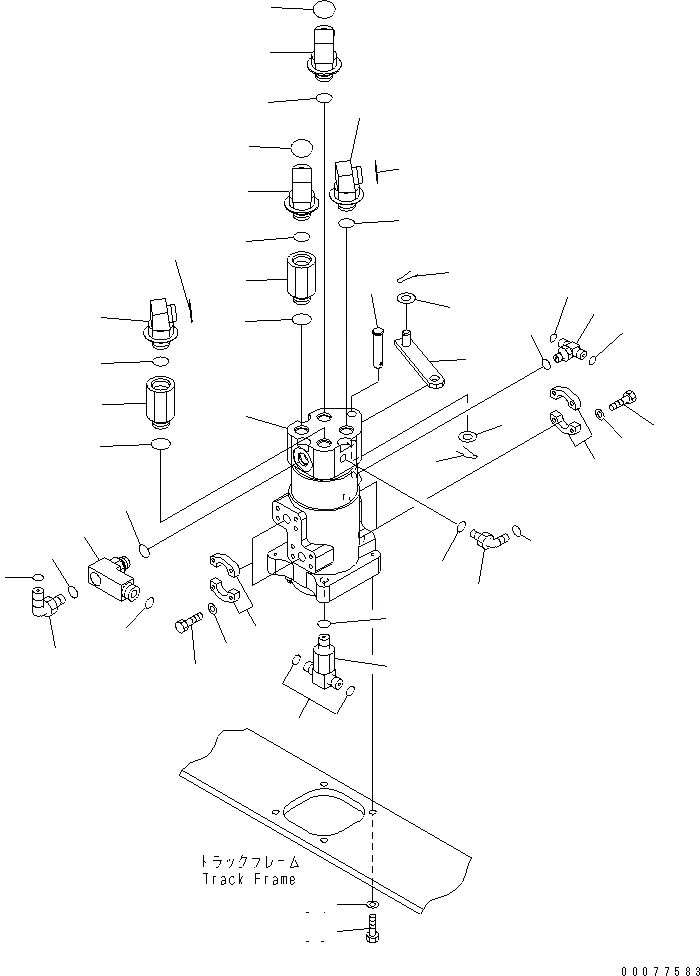 トラックフレーム
Track Frame

00077583