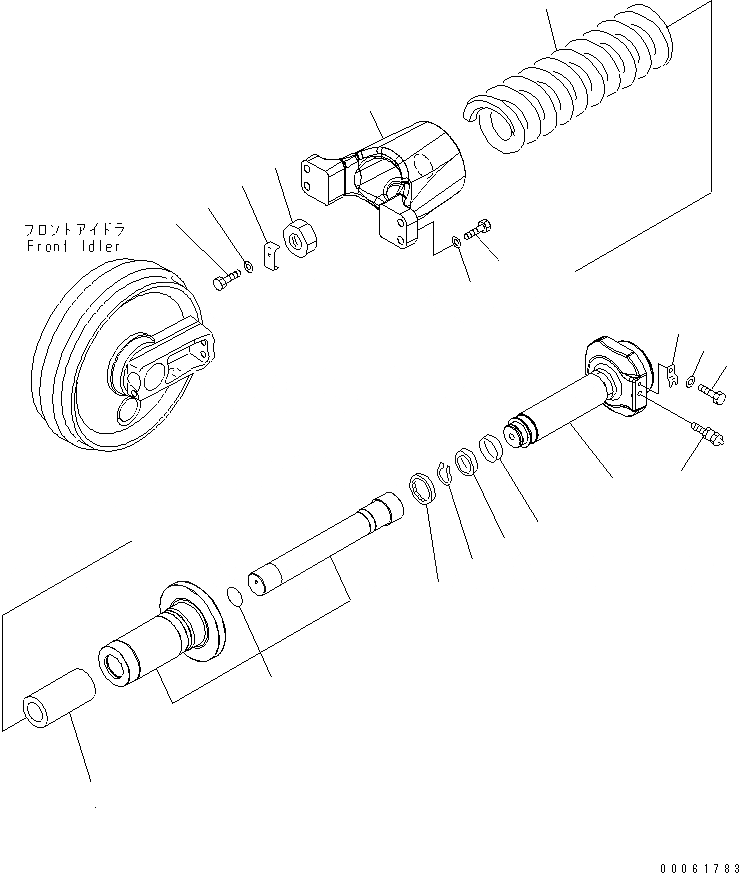 フロントアイドラ
Front Idler

00061783