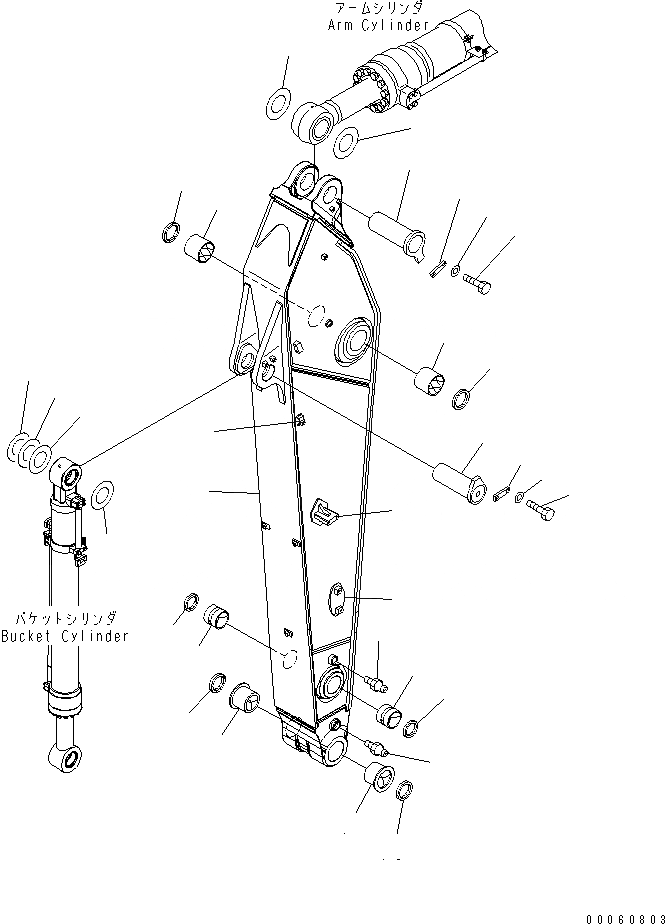 アームシリンダ
Arm Cylinder

バケットシリンダ
Bucket Cylinder

00060803