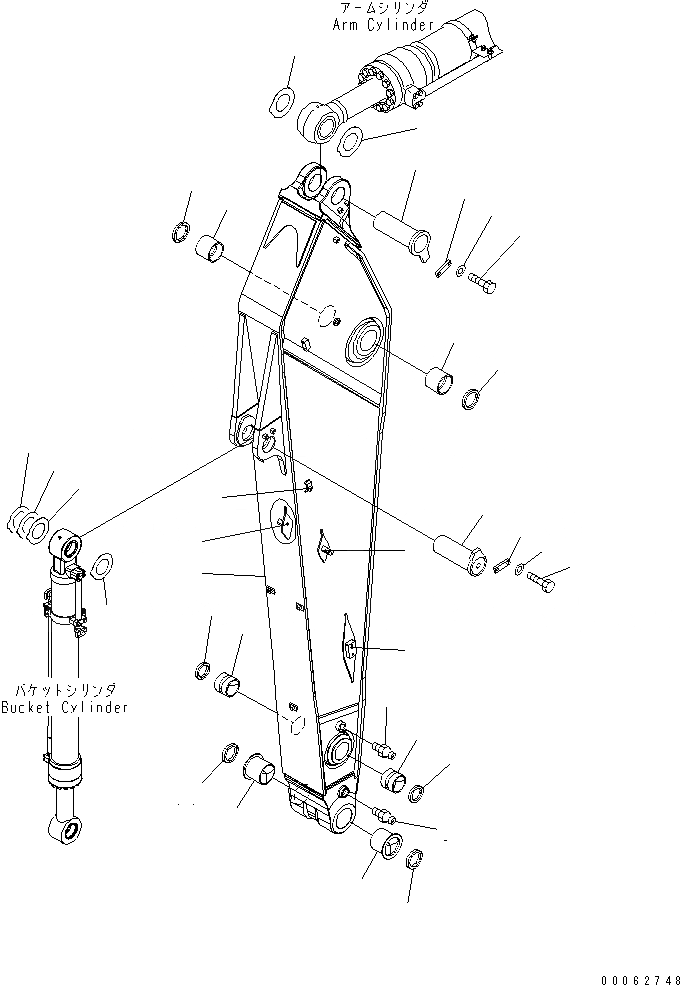 アームシリンダ
Arm Cylinder

バケットシリンダ
Bucket Cylinder

00062748