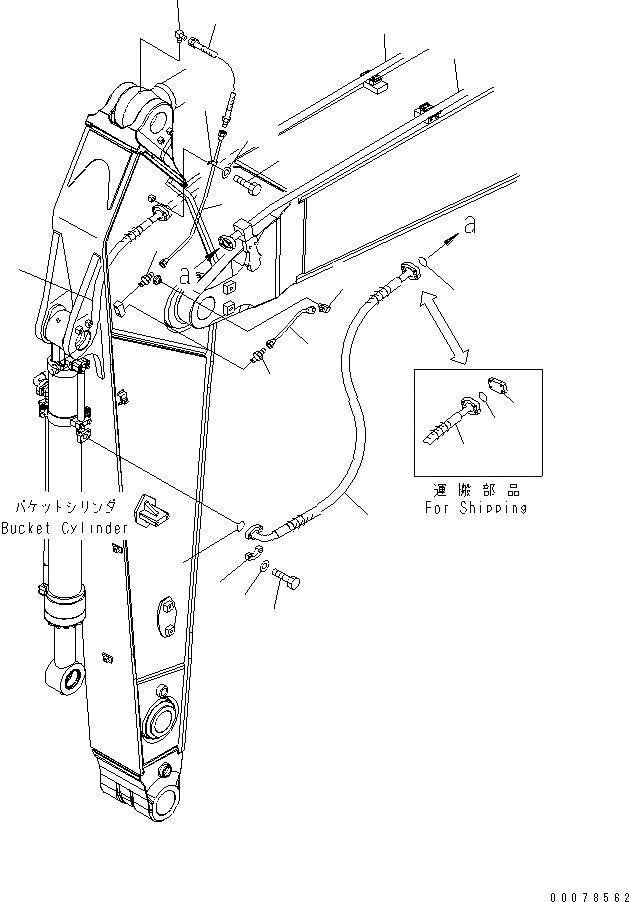 a

a

運搬部品
For Shipping

バケットシリンダ
Bucket Cylinder

00078562