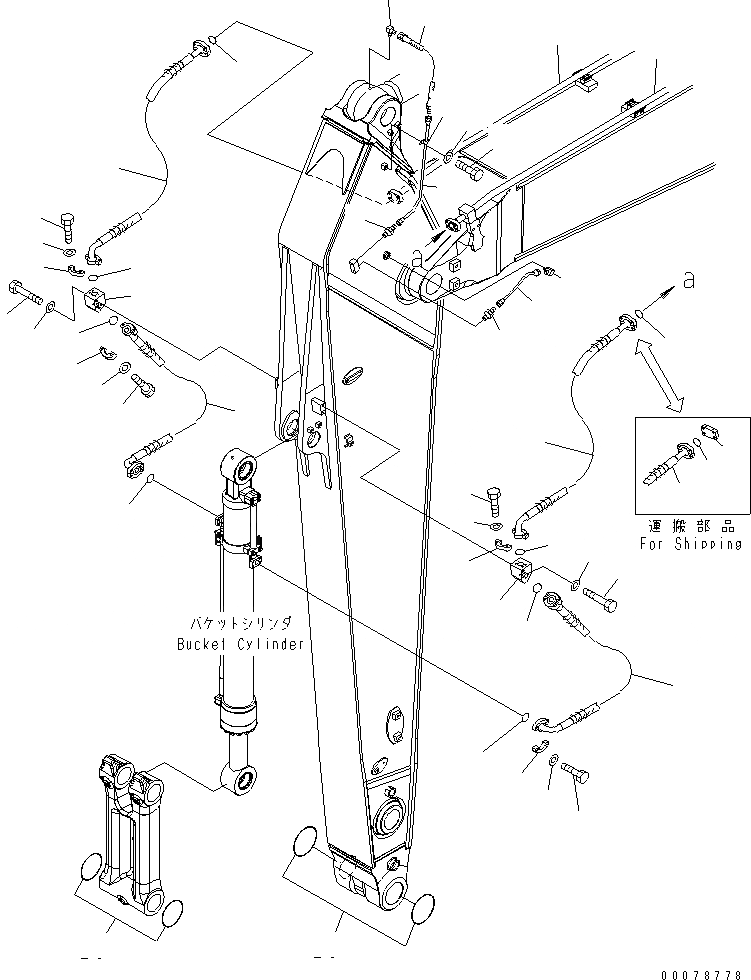 a

a

運搬部品
For Shipping

バケットシリンダ
Bucket Cylinder

00078778