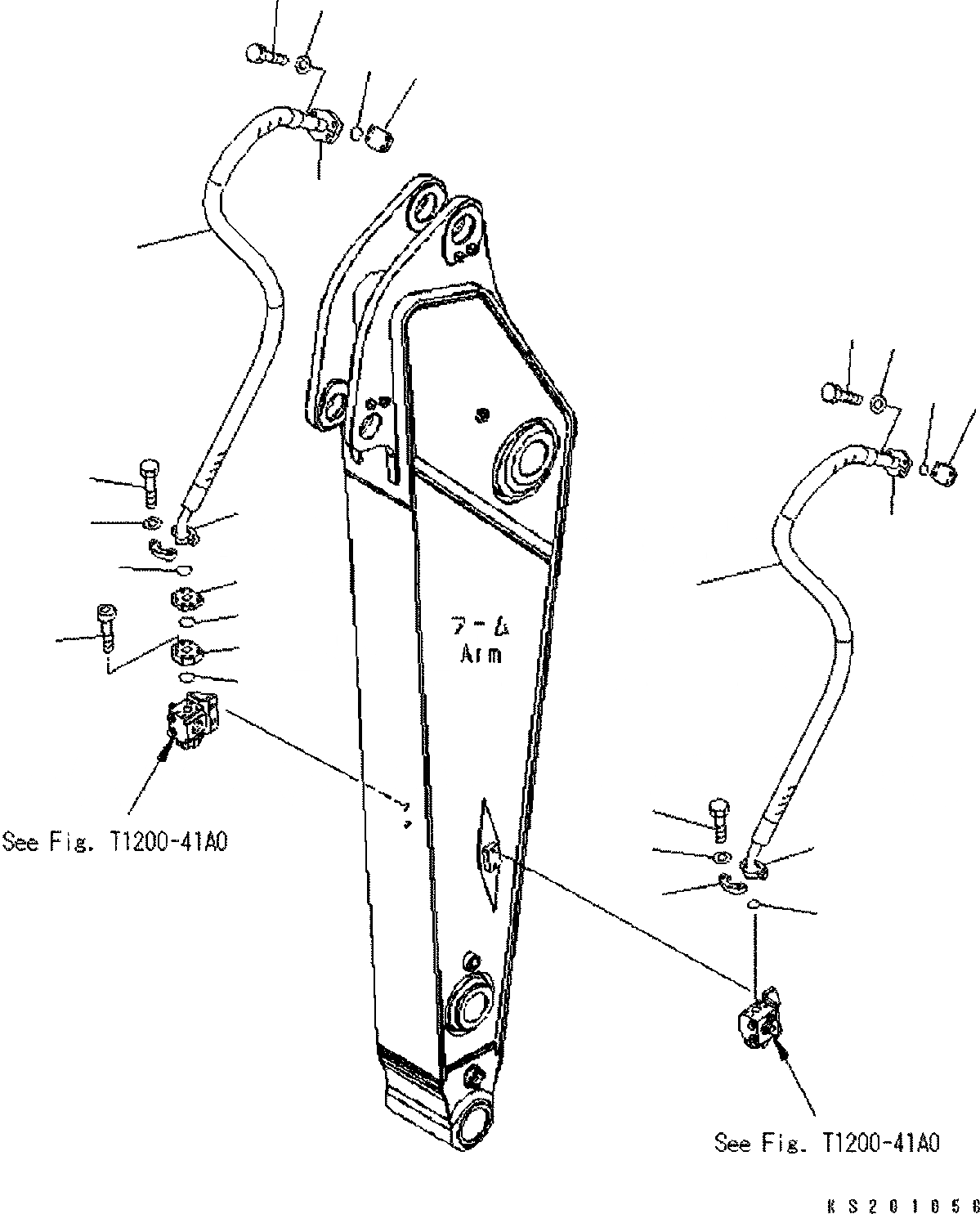 アーム
Arm

See Fig. T1200-41A0

See Fig. T1200-41A0

KS201056