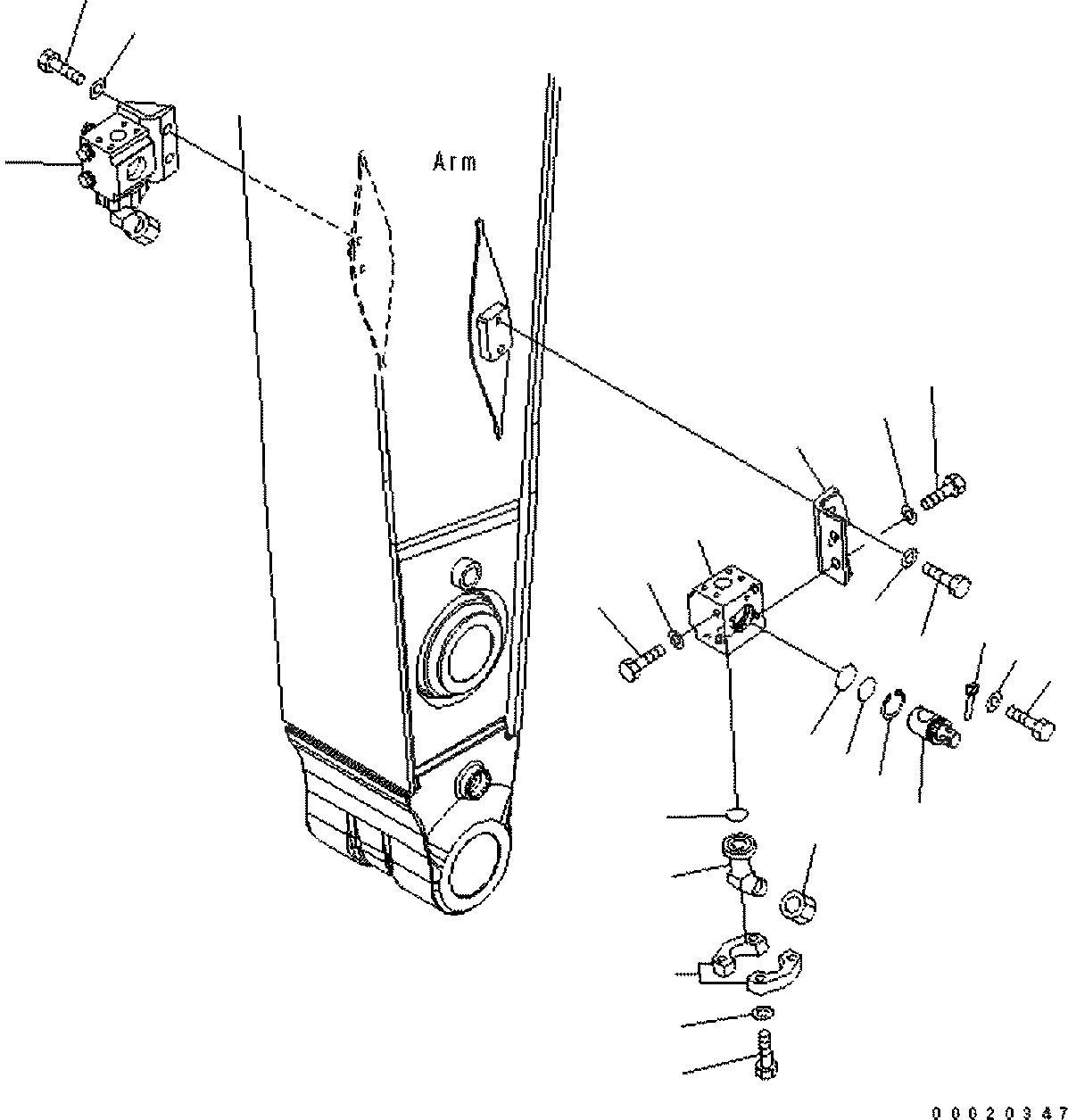 Arm

00020347