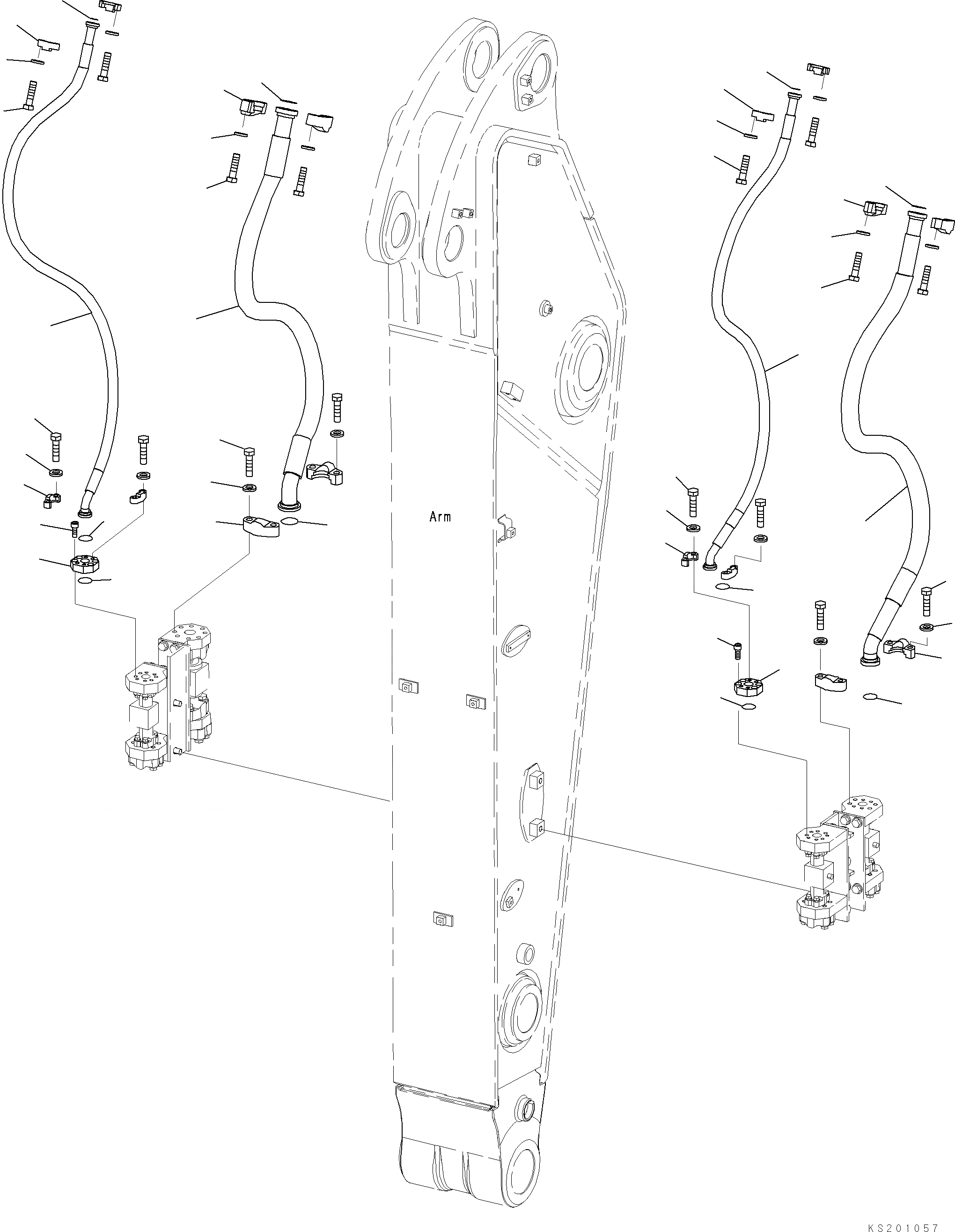 Arm

KS201057