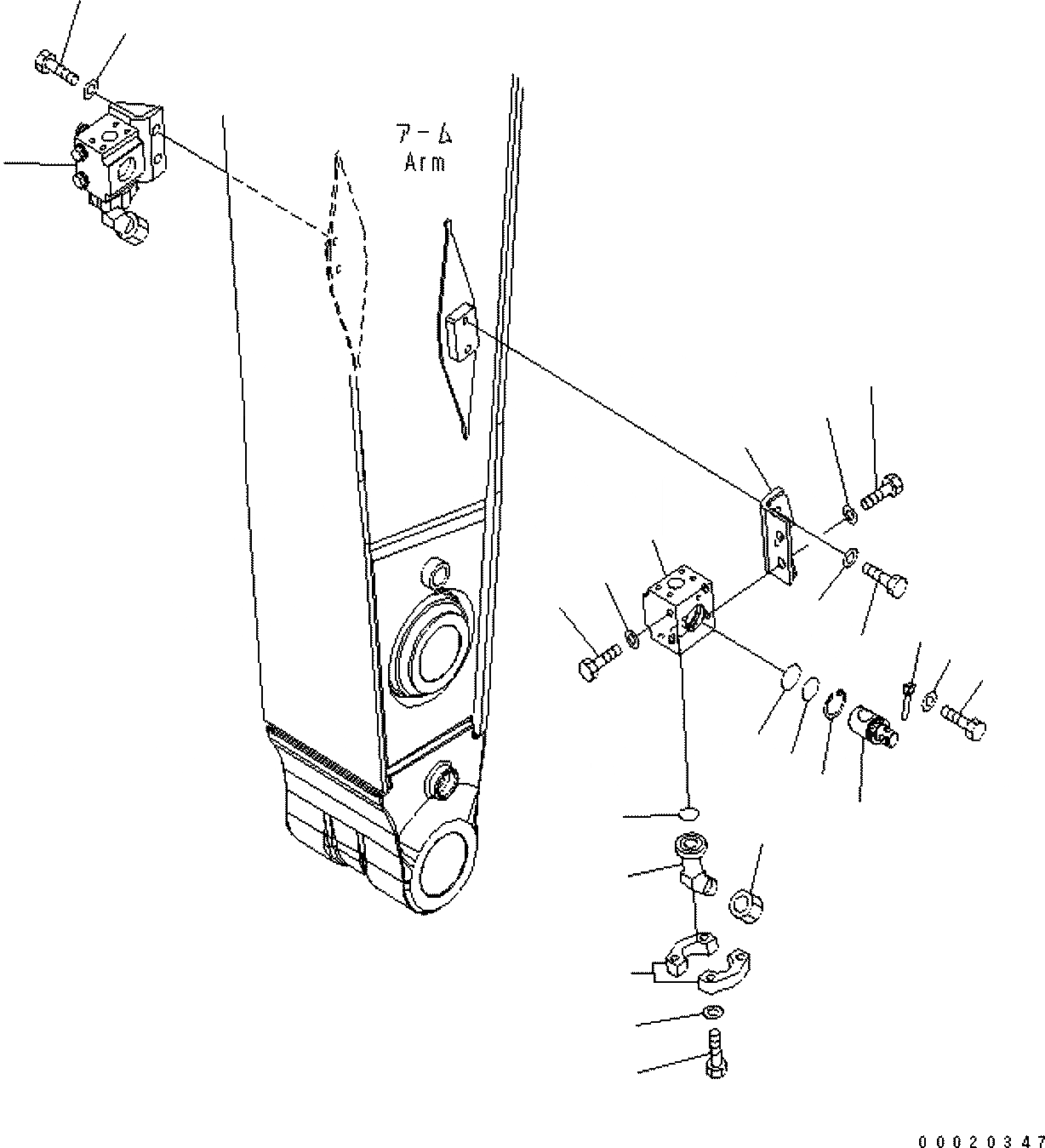 アーム
Arm

00020347