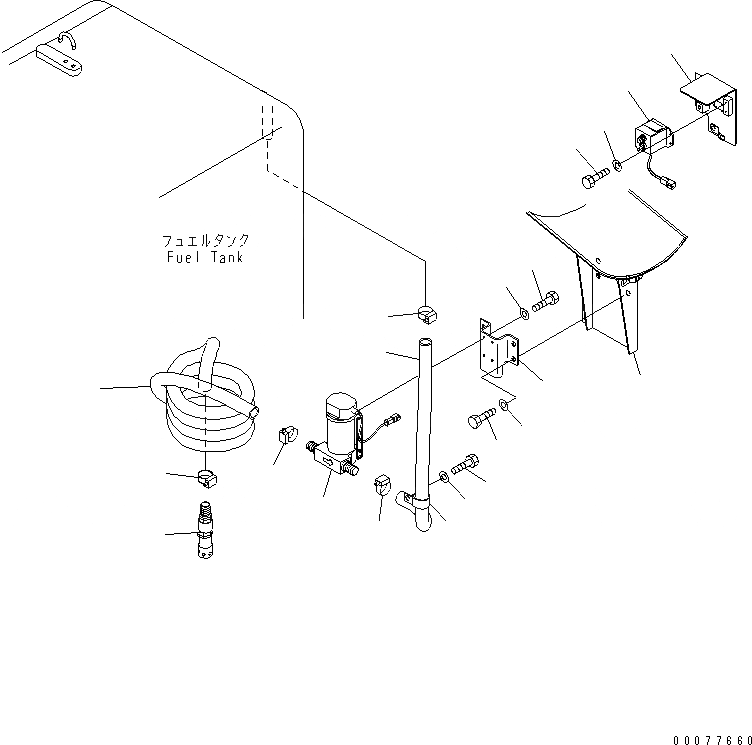 フュエルタンク
Fuel Tank

00077660