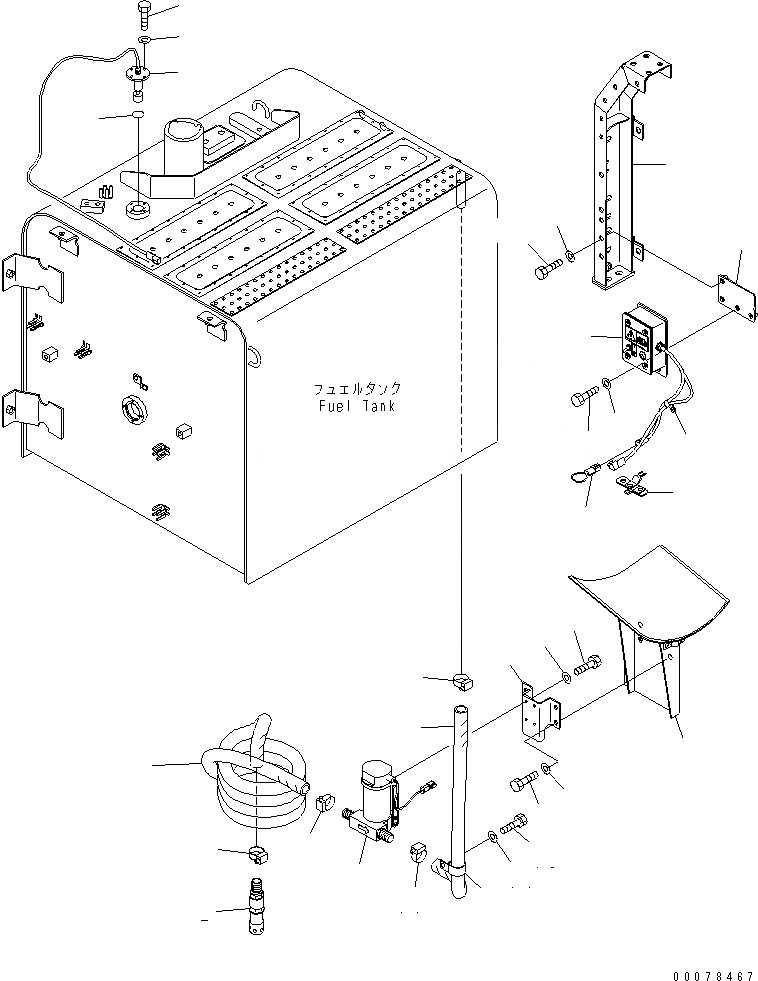 フュエルタンク
Fuel Tank

00078467