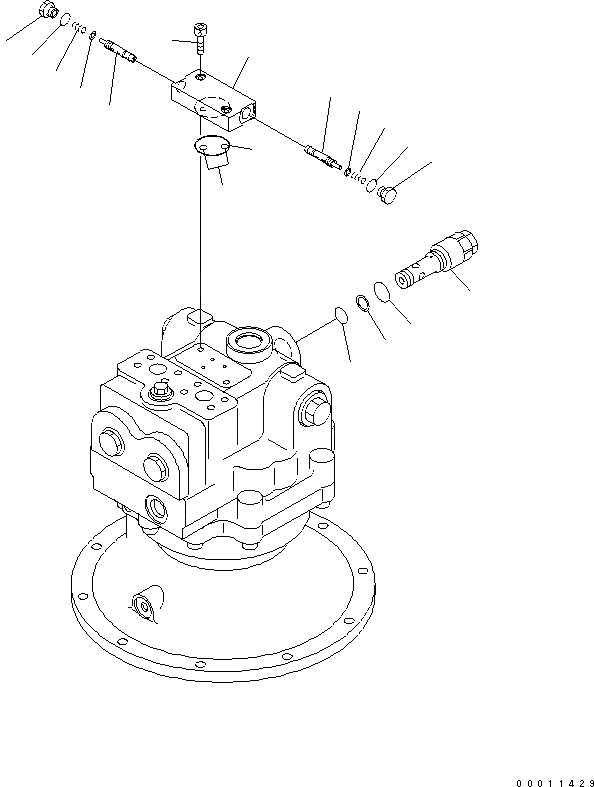 00011429