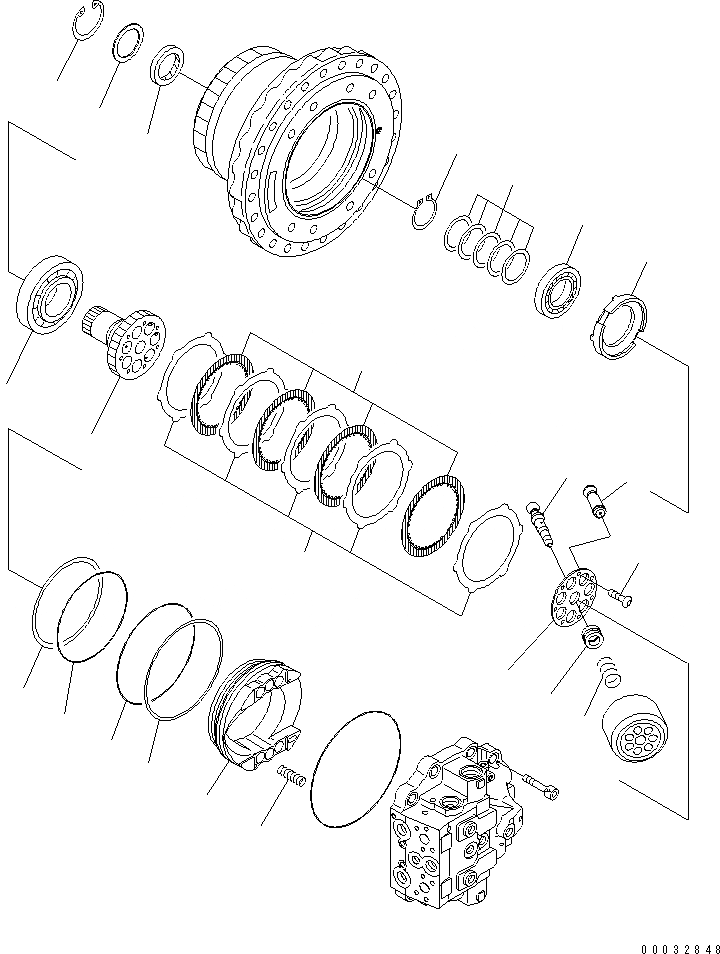 00032848