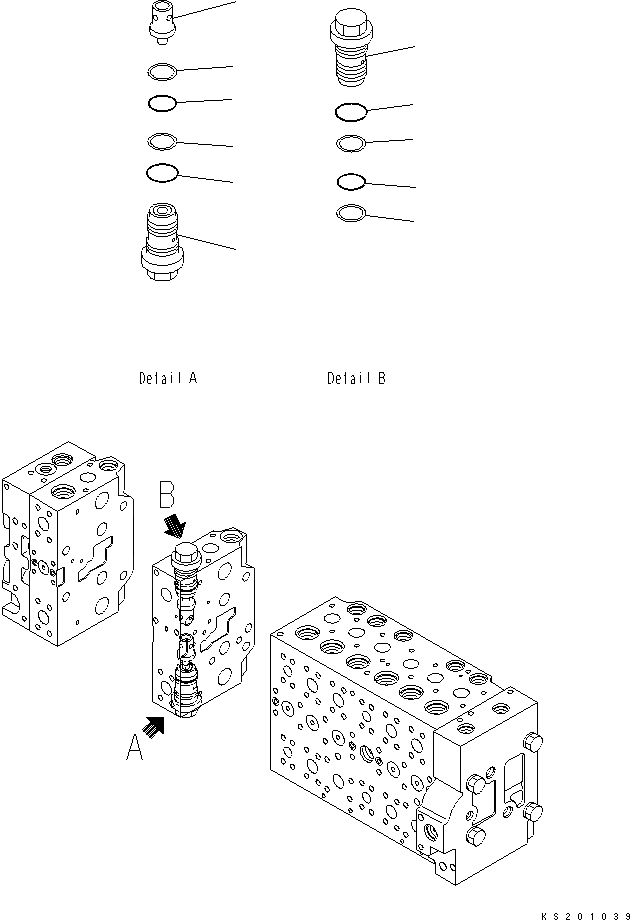 Detail A

Detail B

B

A

KS201039