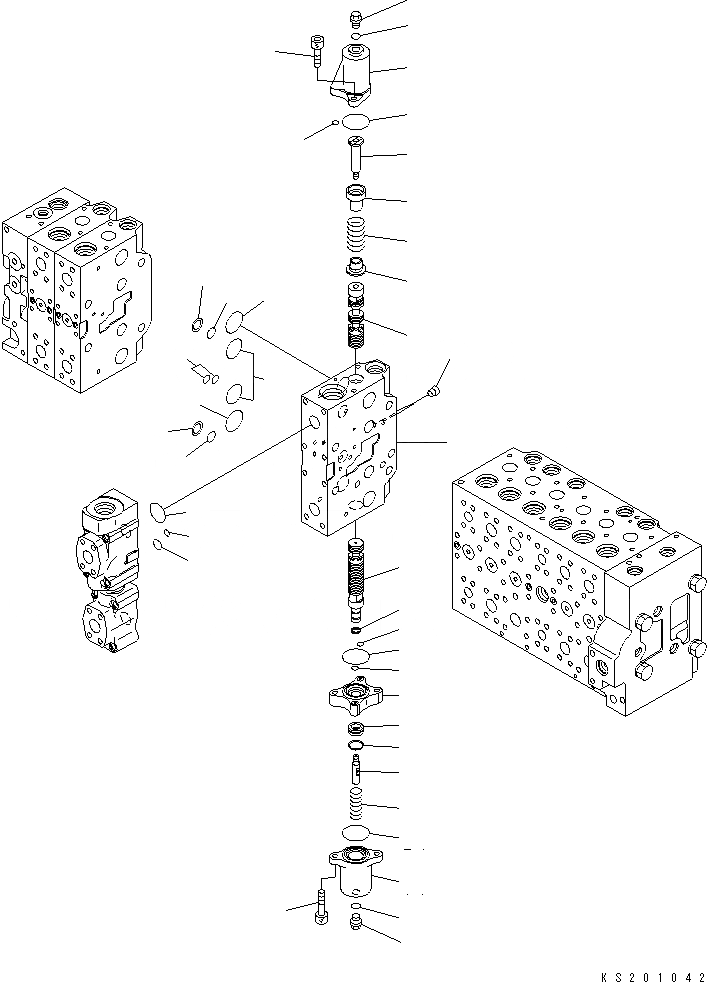 KS201042