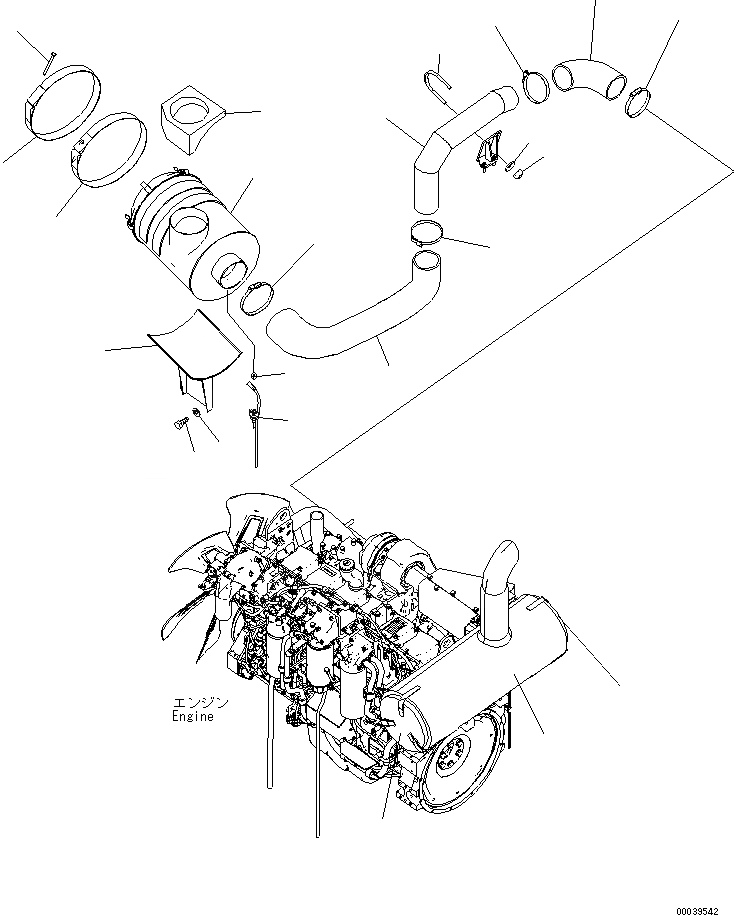 エンジン
Engine

00039542