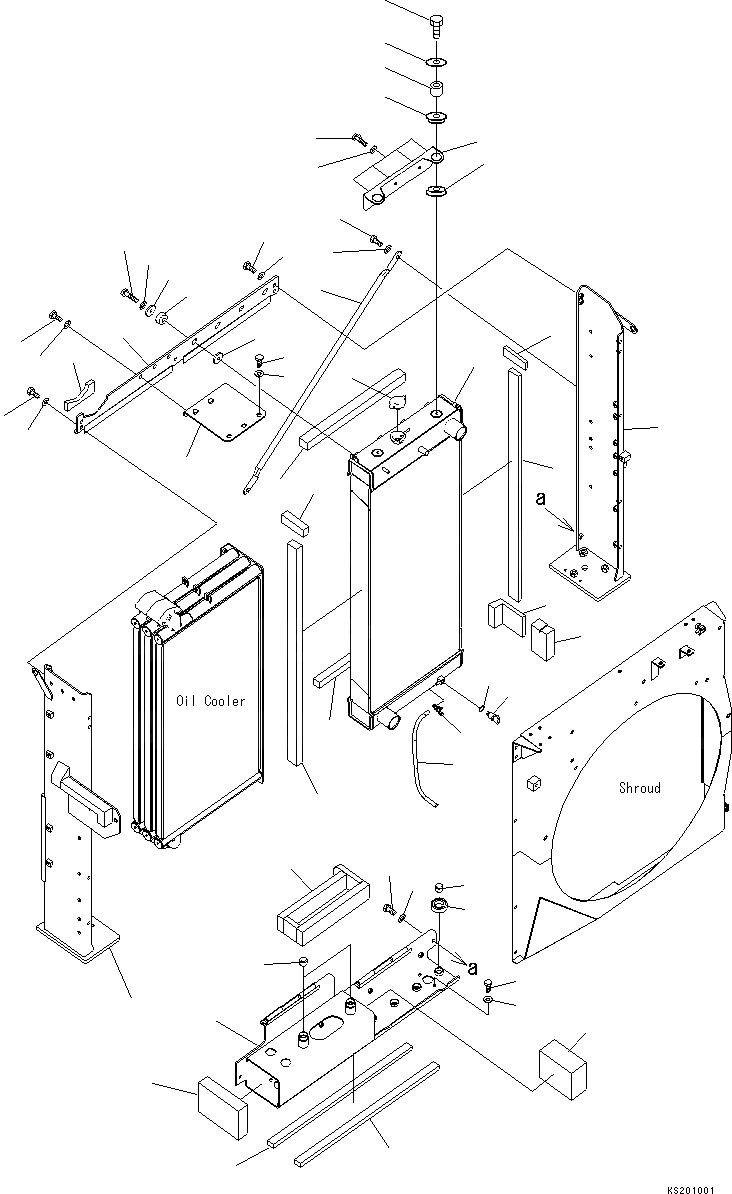 a

Oil Cooler

Shroud

a

KS201001